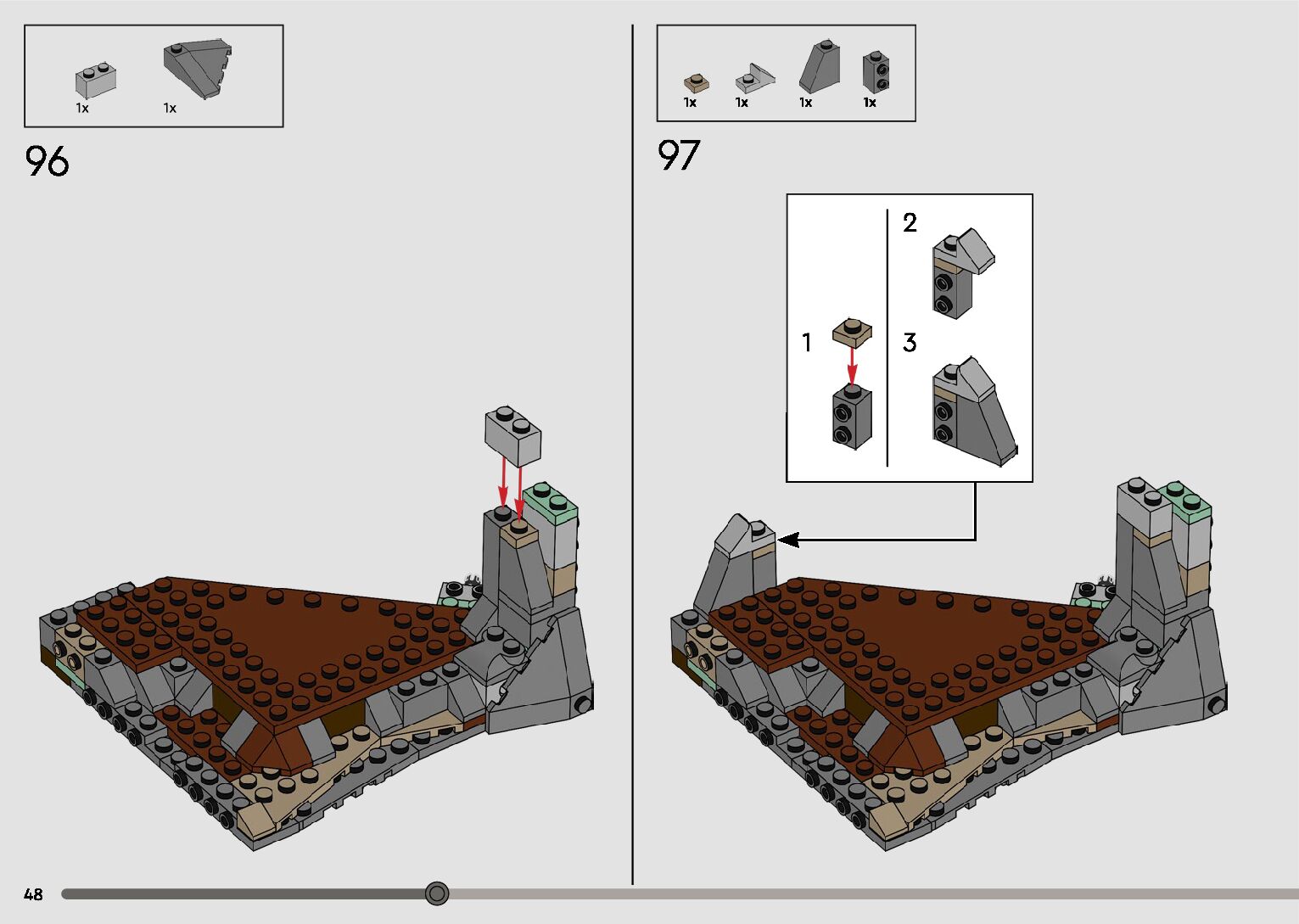 1x
1x

96

1x
1x
1x
1x

97

1

2

3

48