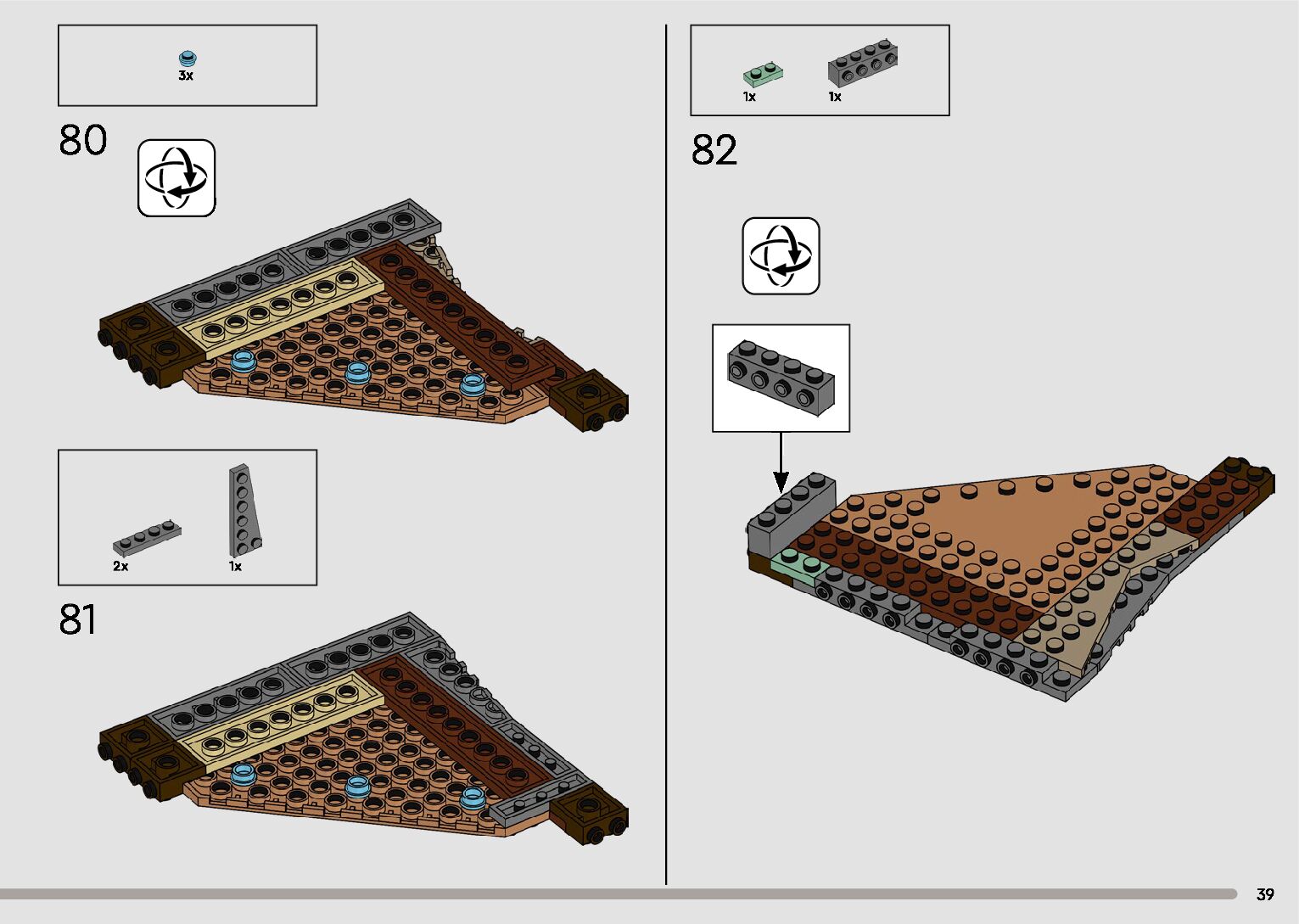 3x

80

2x 1x

81

1x 1x

82

39