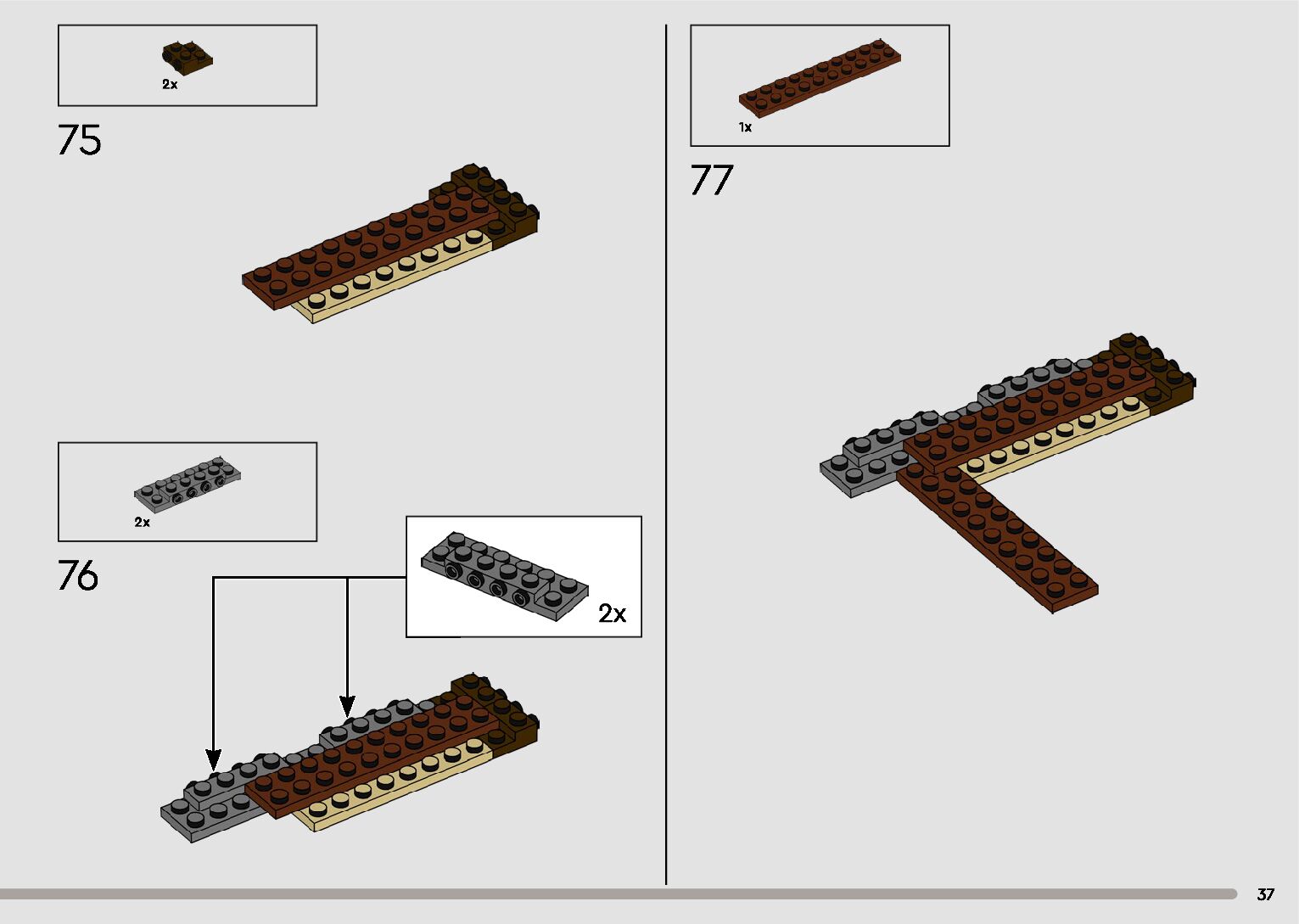 2x

75

2x

76

2x

1x

77

37