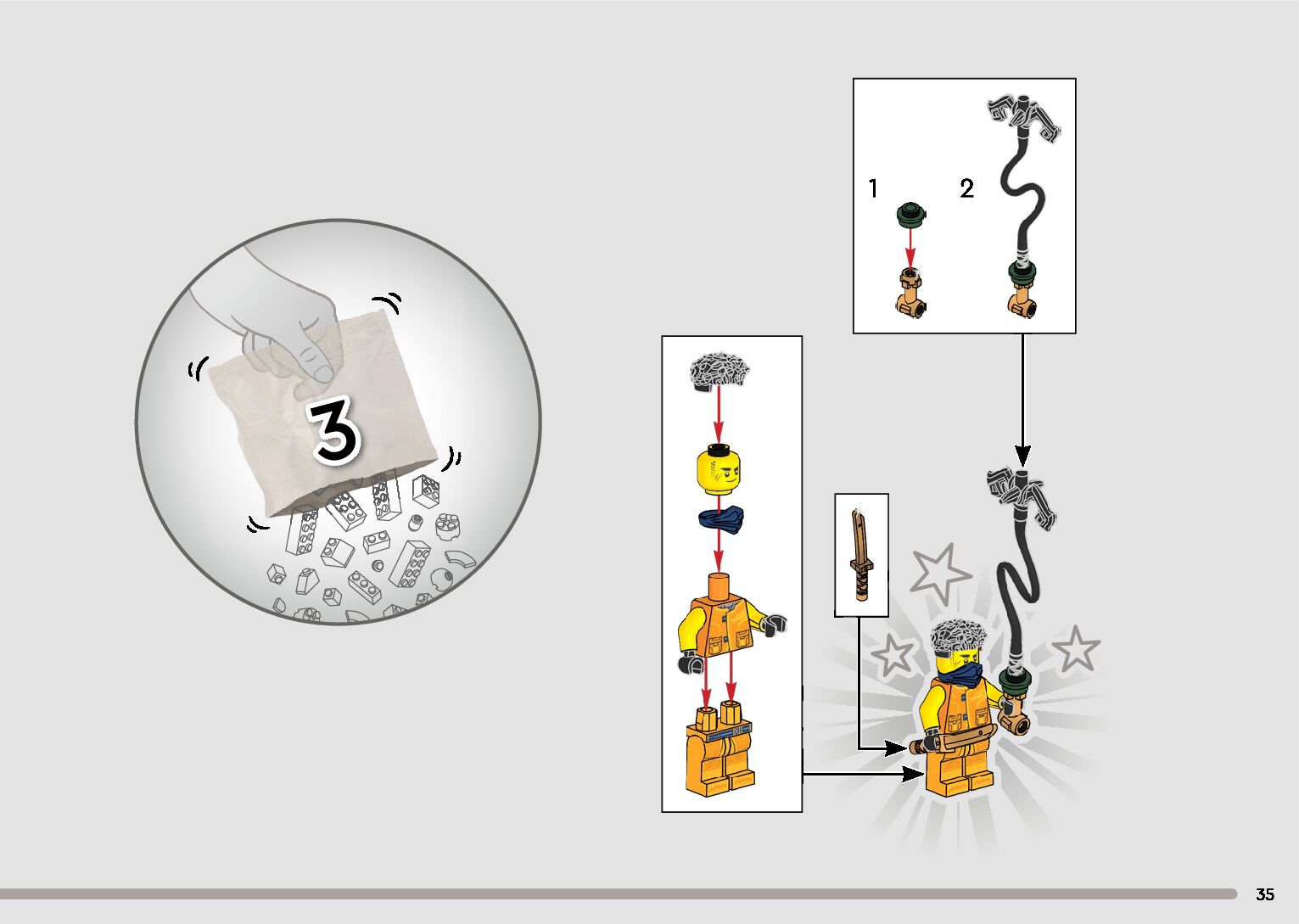 3

1

2

35