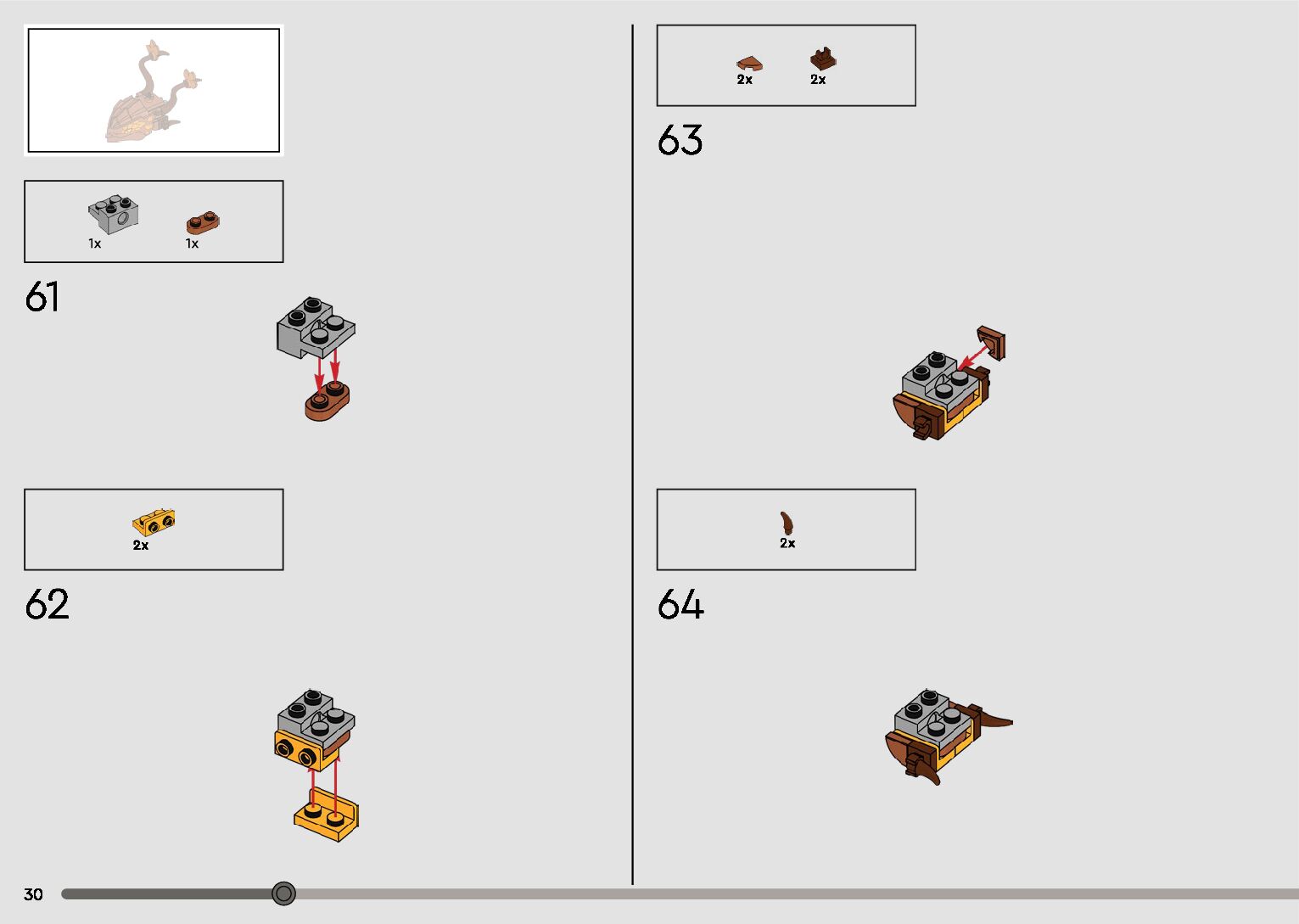 1x
1x

61

2x

62

2x
2x

63

2x

64

30