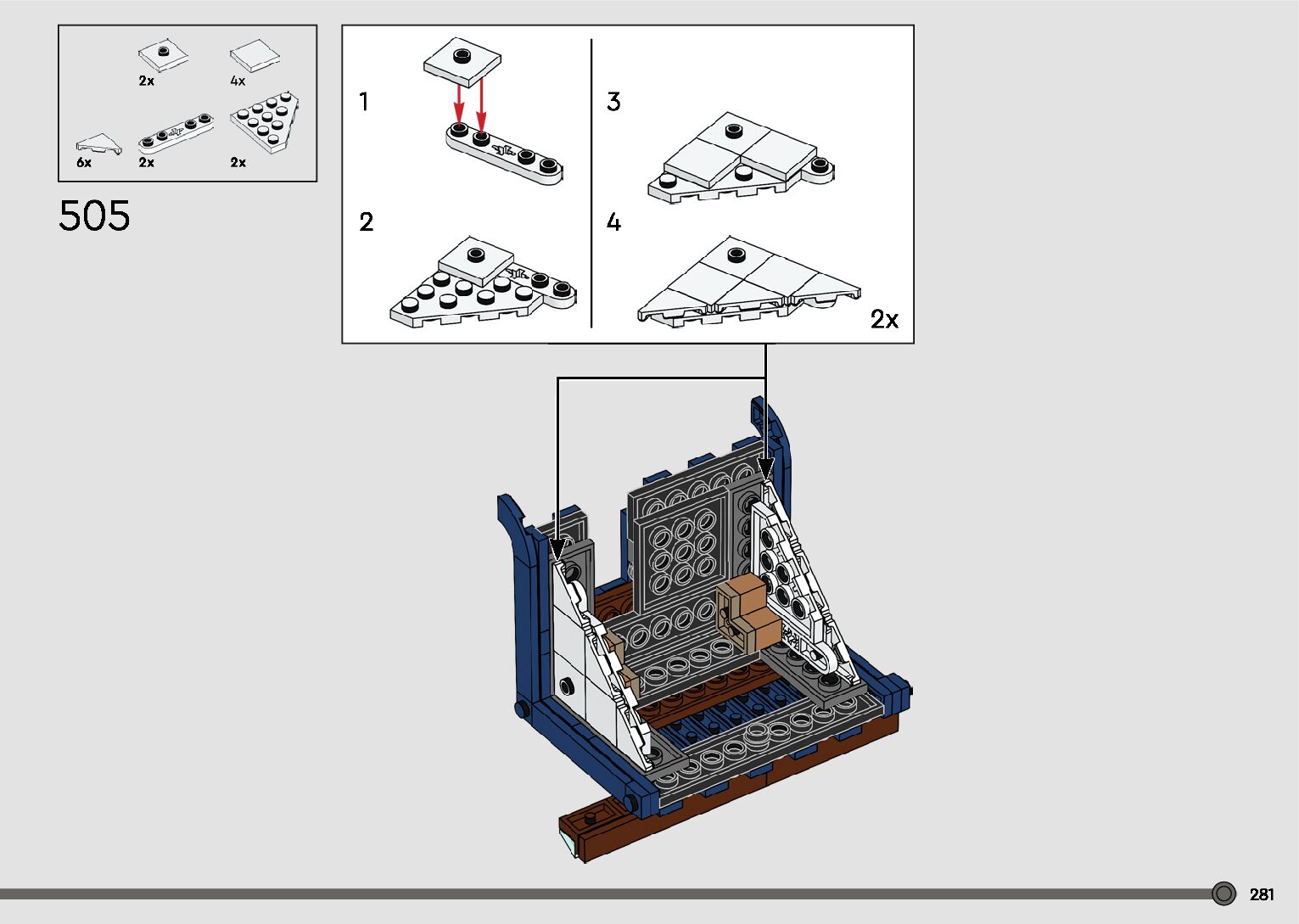 2x
4x
6x
2x
2x

505

1
2
3
4
2x

281