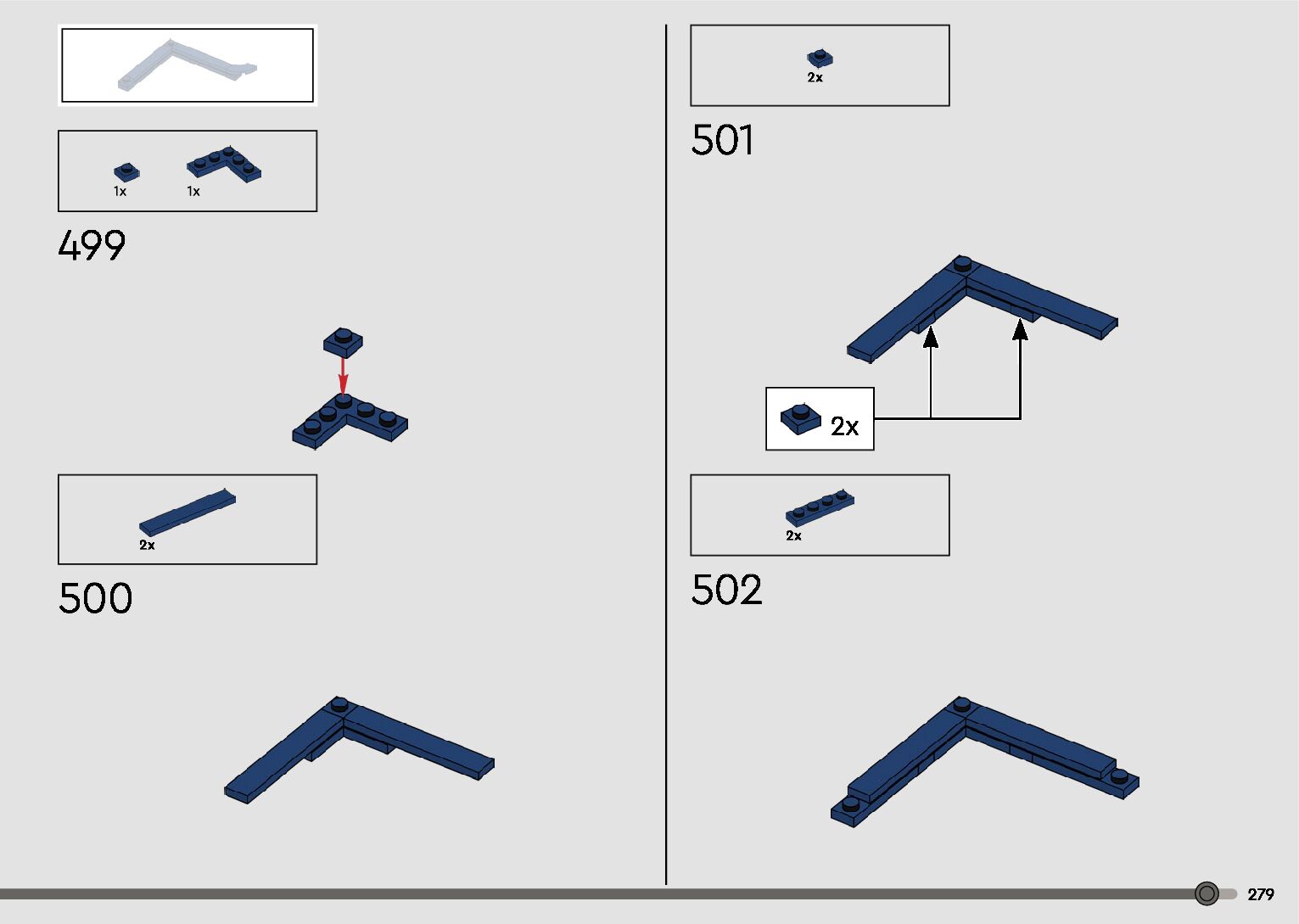 1x 1x

499

2x

500

2x

501

2x

2x

502

279