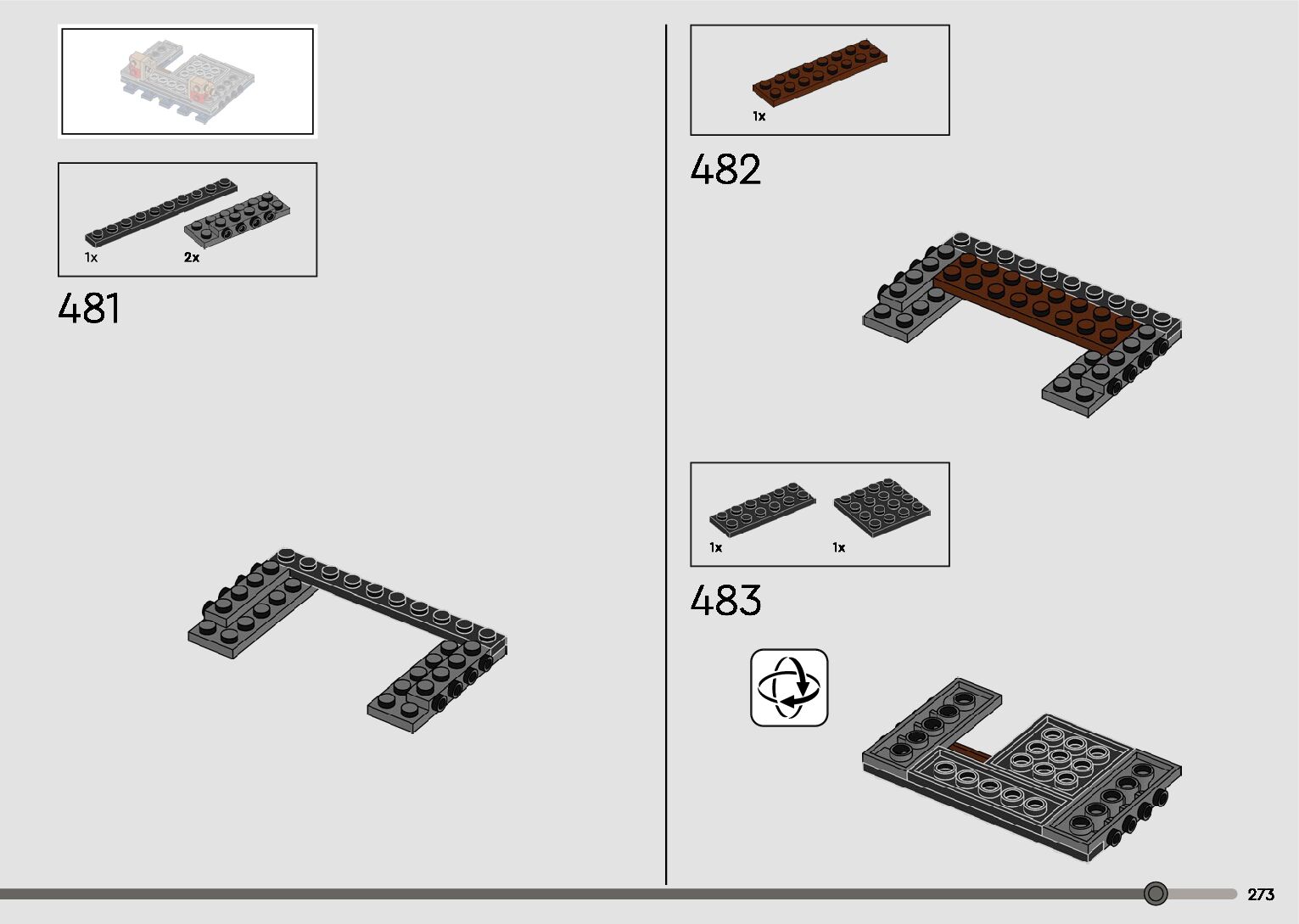 1x

2x

481

1x

482

1x

1x

483

273