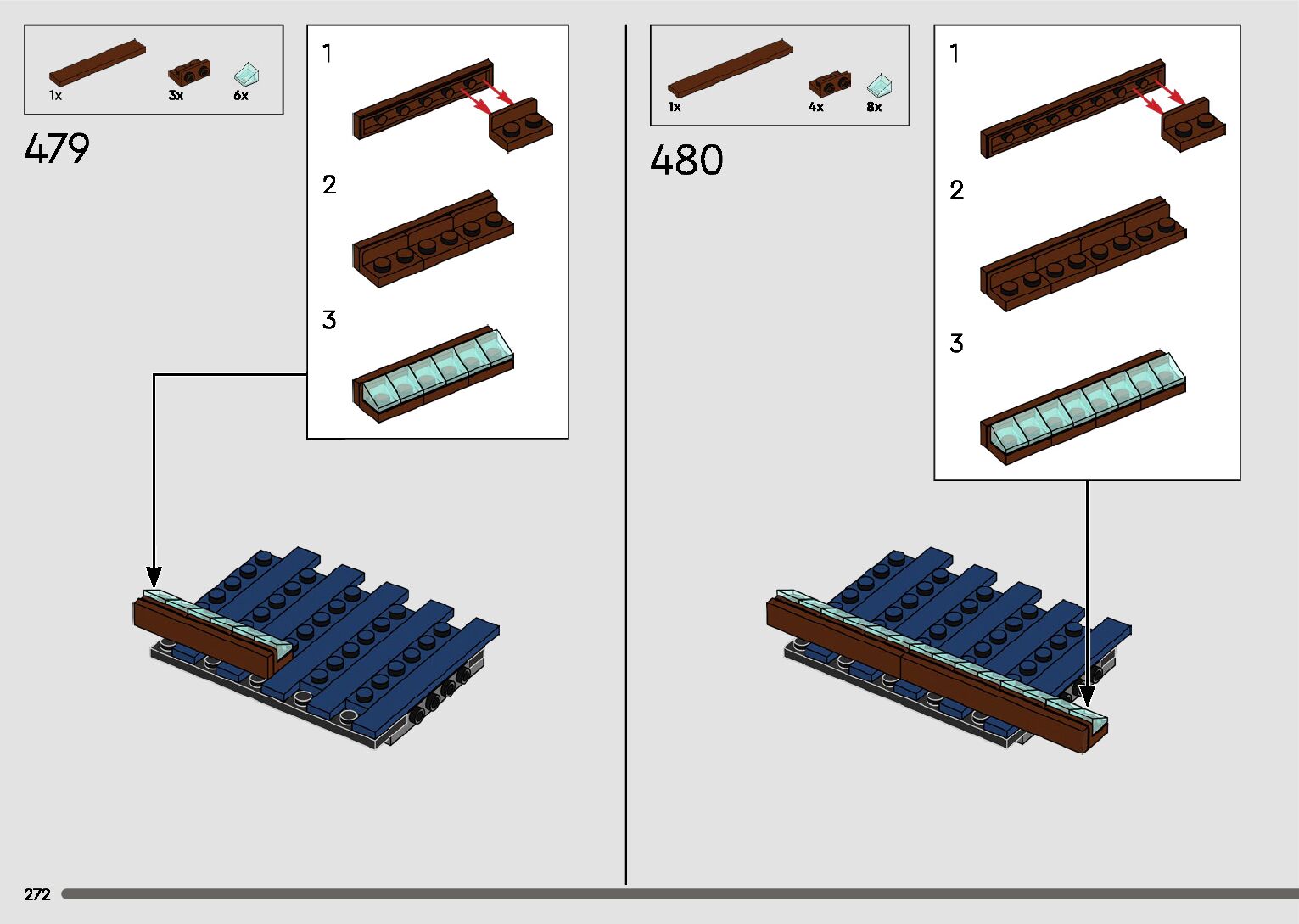 1x
3x
6x

479

1

2

3

1x
4x
8x

480

1

2

3

272