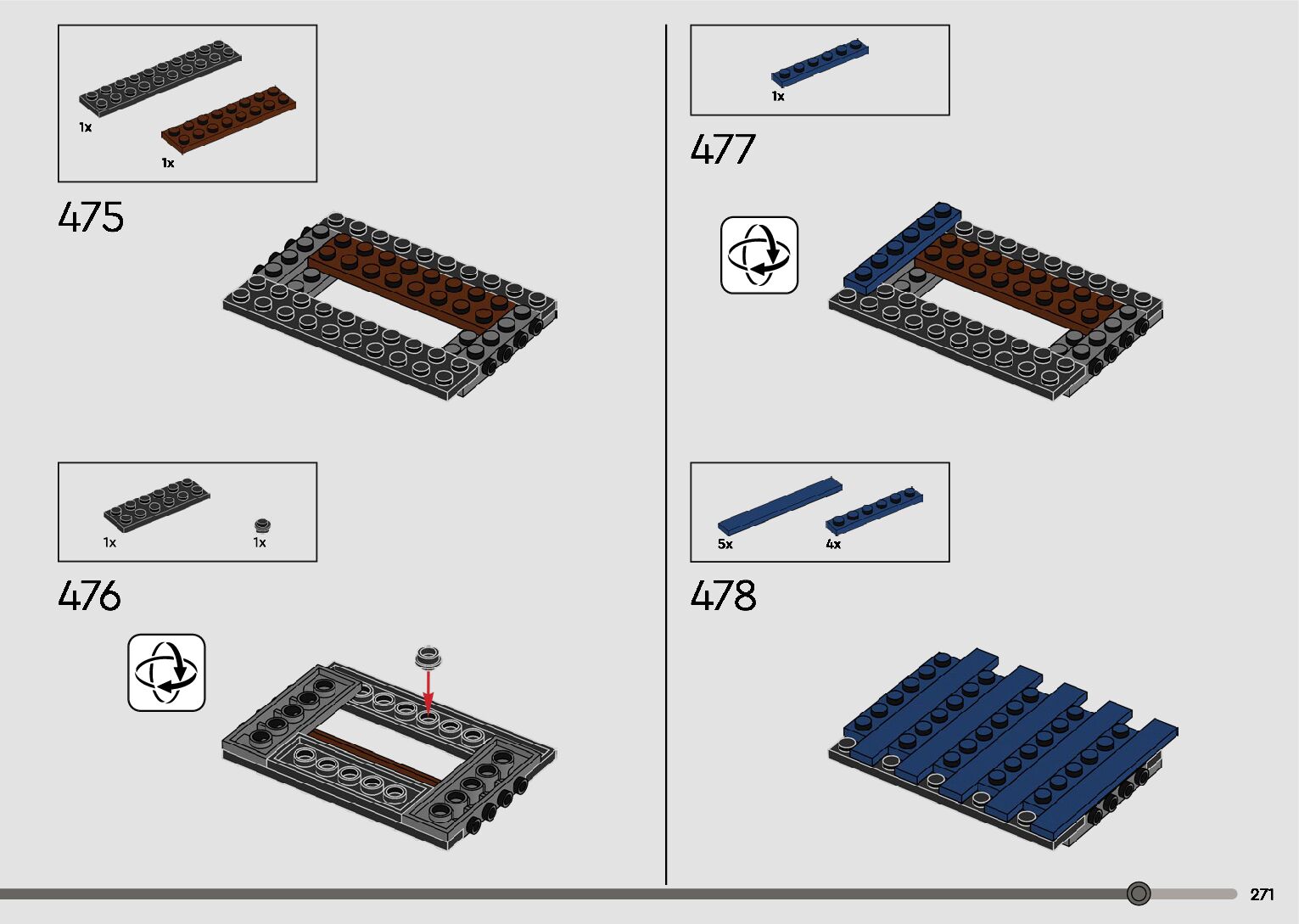 1x

1x

475

1x

1x

476

1x

477

5x

4x

478

271