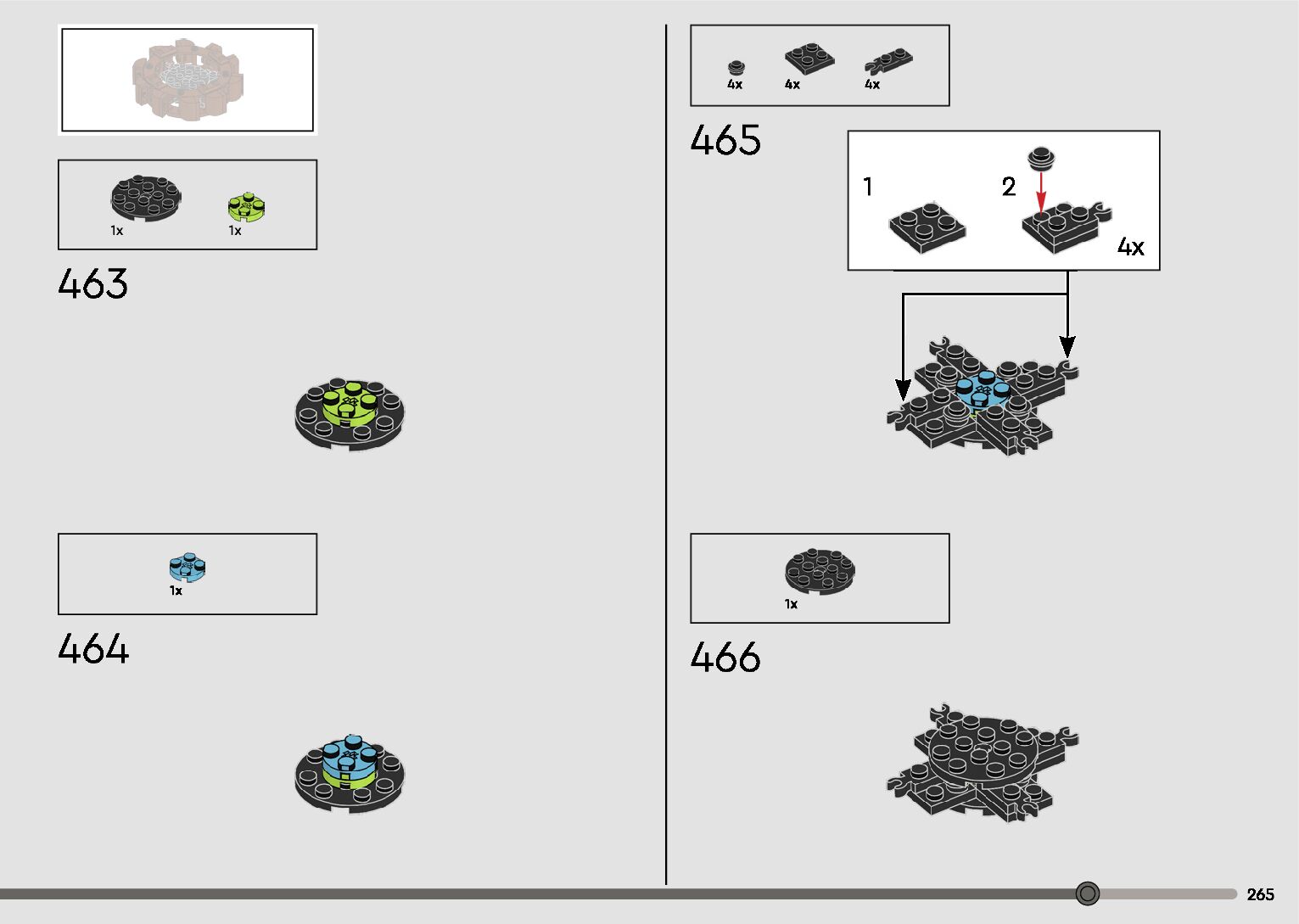 1x 1x

463

1x

464

4x 4x 4x

465

1

2

4x

1x

466

265