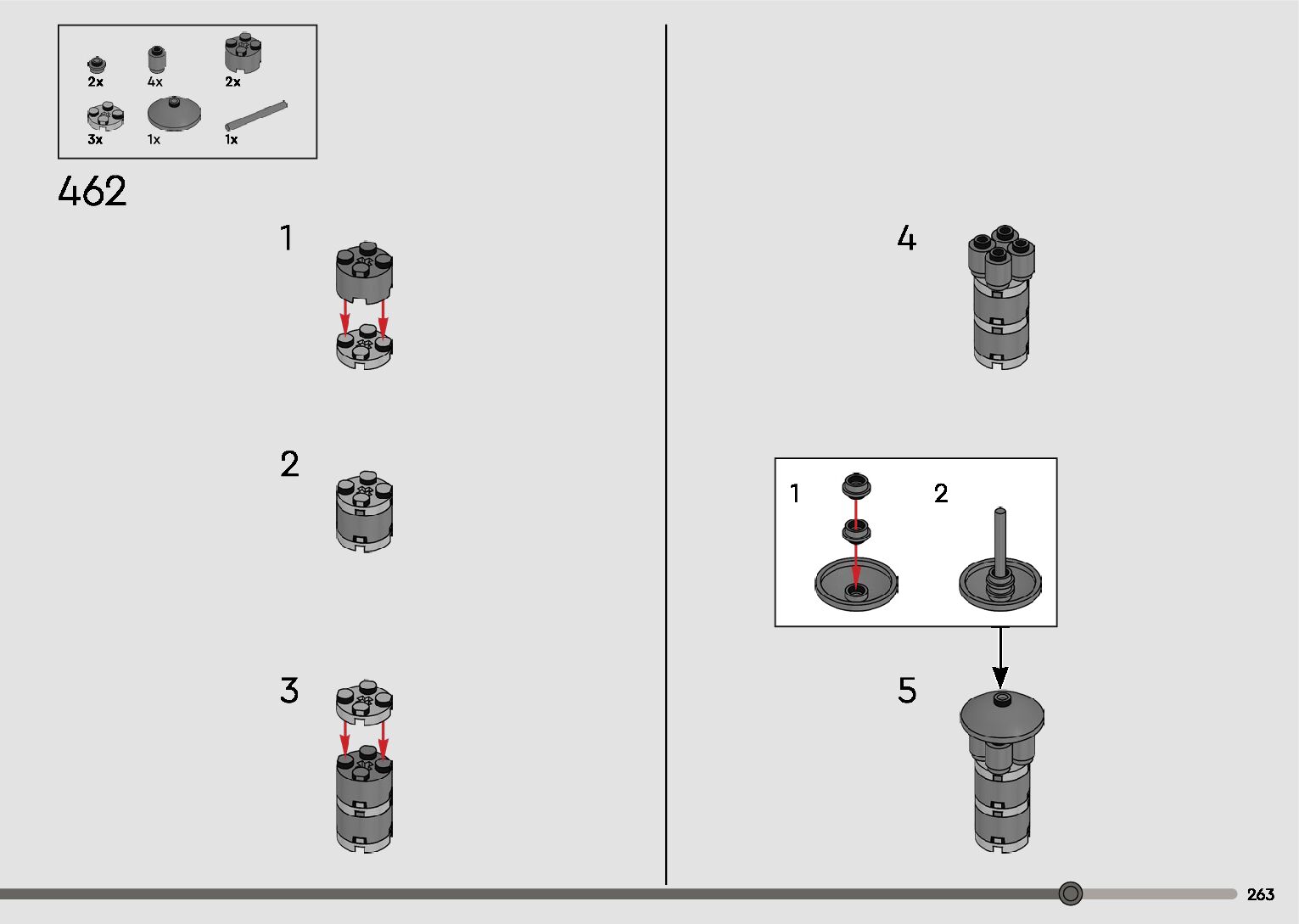 2x 4x 2x
3x 1x 1x

462

1

2

3

4

1 2

5

263