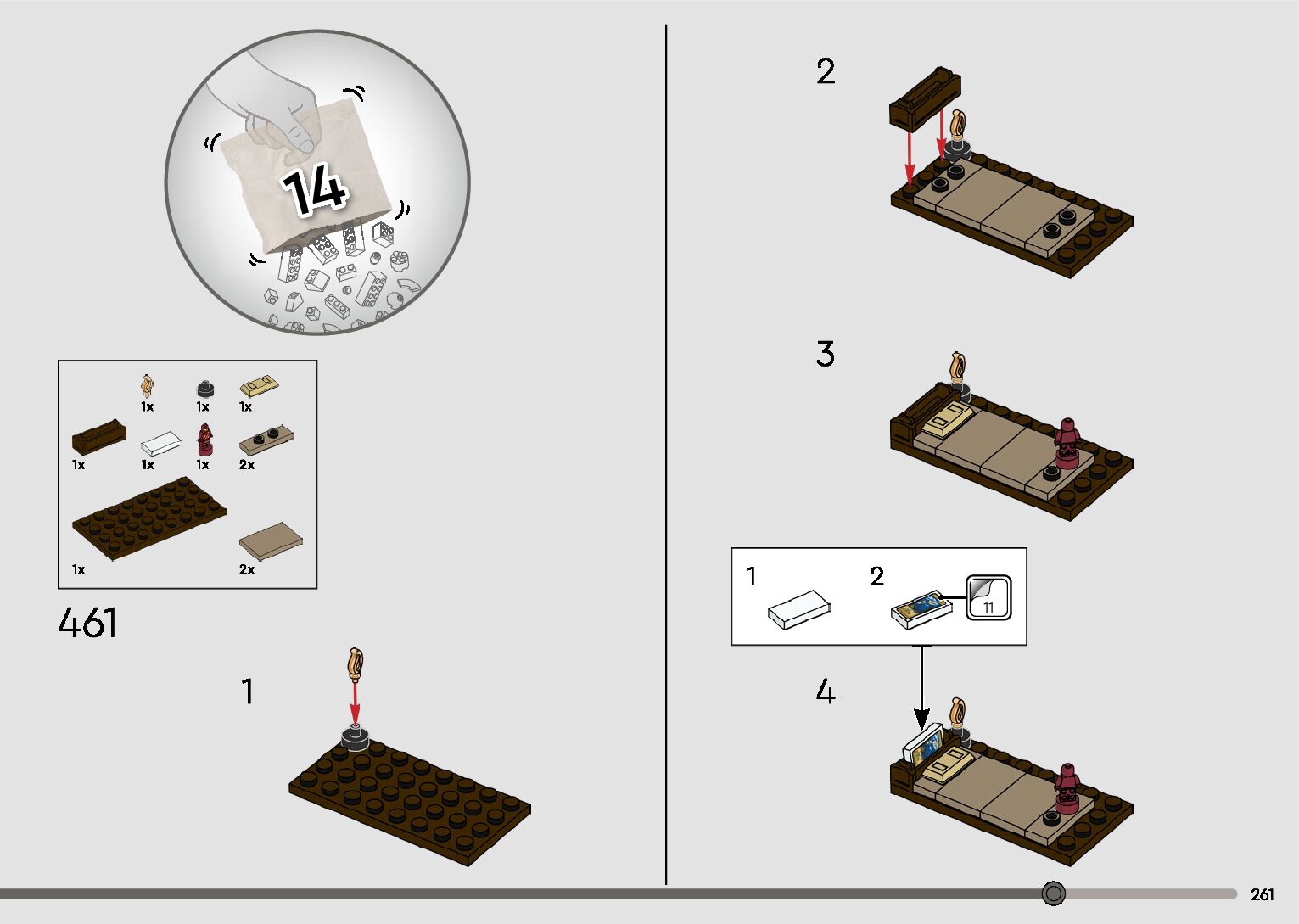 14

1x 1x 1x
1x 1x 1x 2x
1x 2x

461

1

2

3

1 2 11

4

261