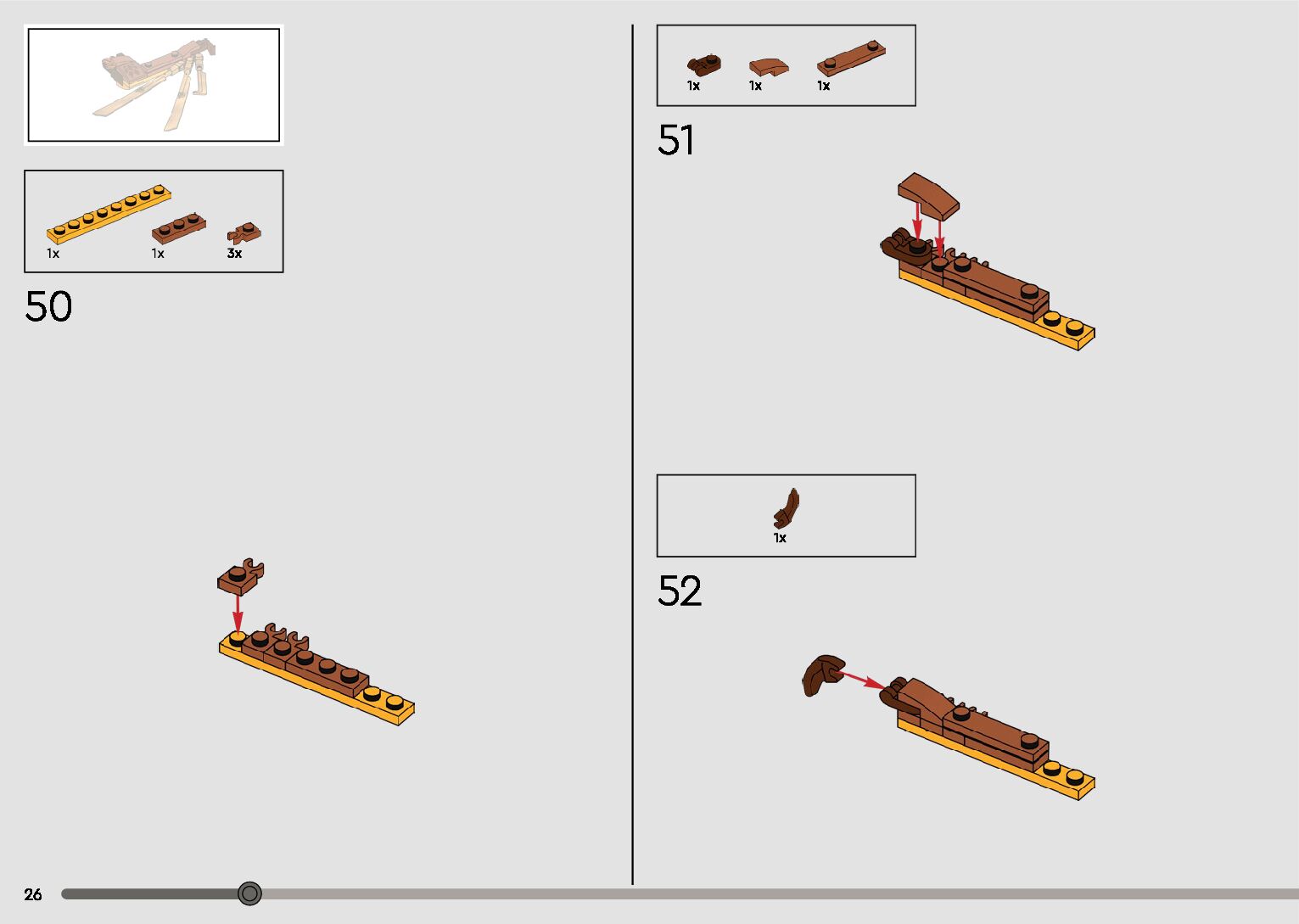 1x 1x 3x

50

1x 1x 1x

51

1x

52

26