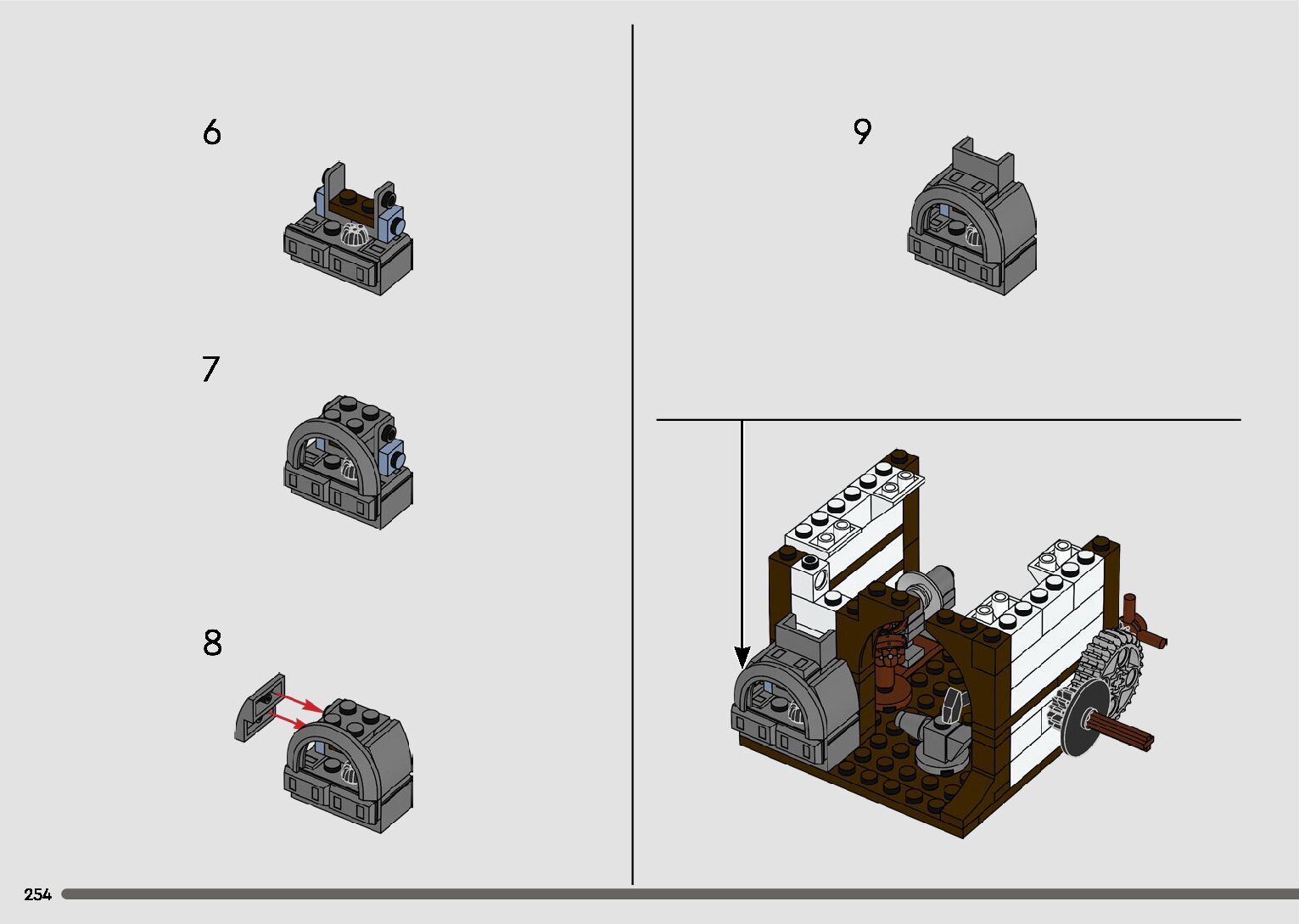 6

7

8

9

254