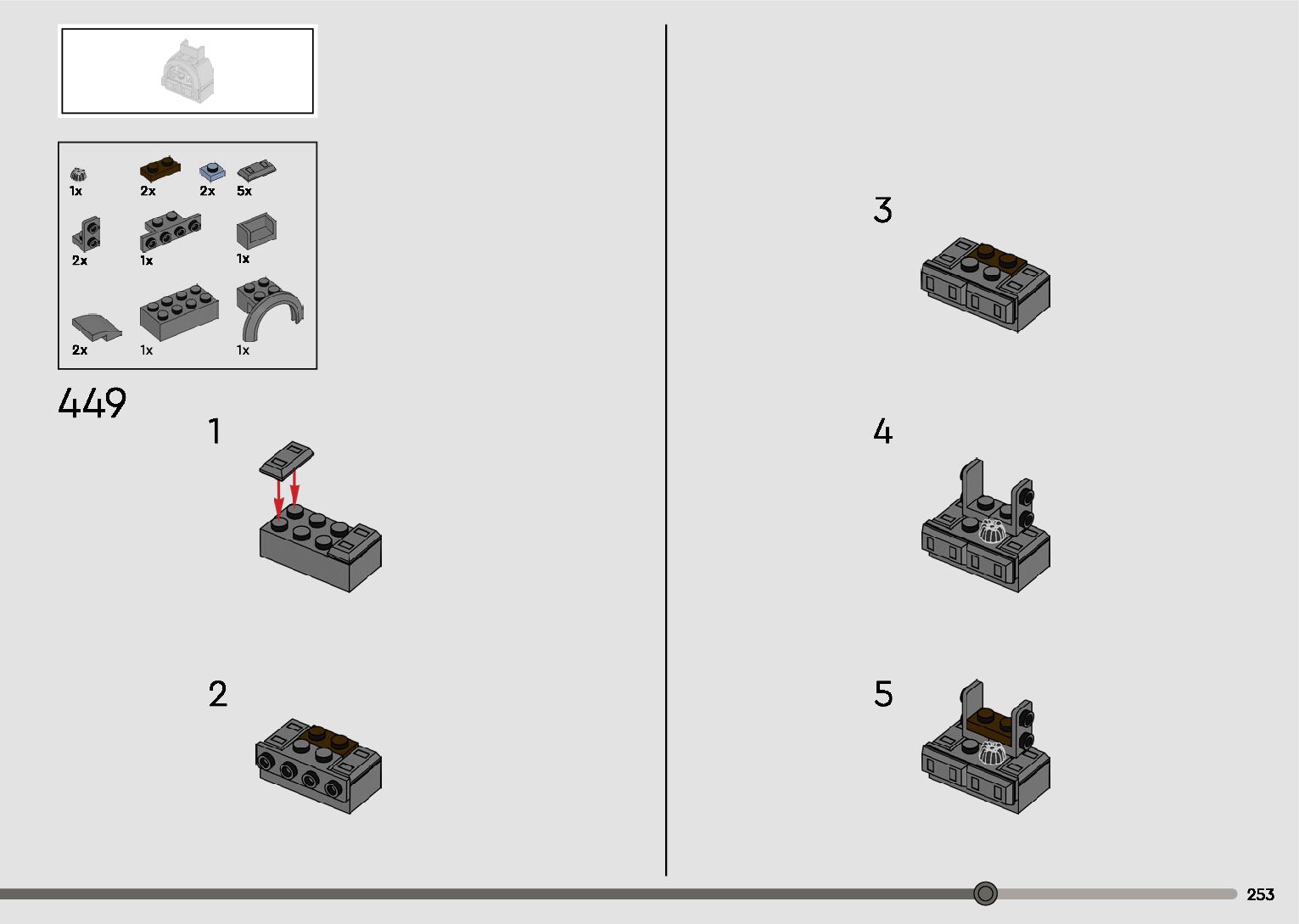 1x 2x 2x 5x

2x 1x 1x

2x 1x 1x

449

1

2

3

4

5

253