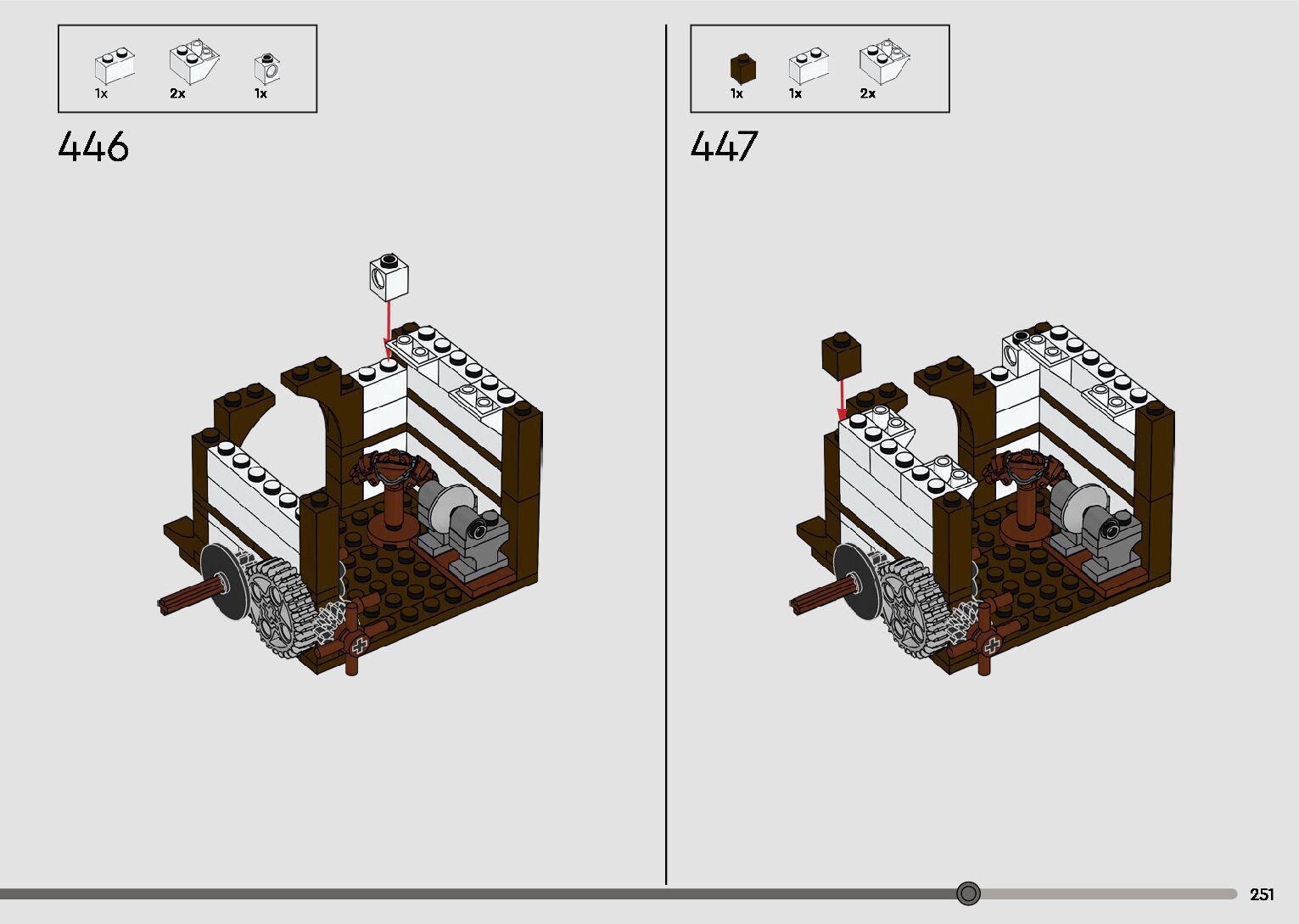 1x 2x 1x

446

1x 1x 2x

447

251