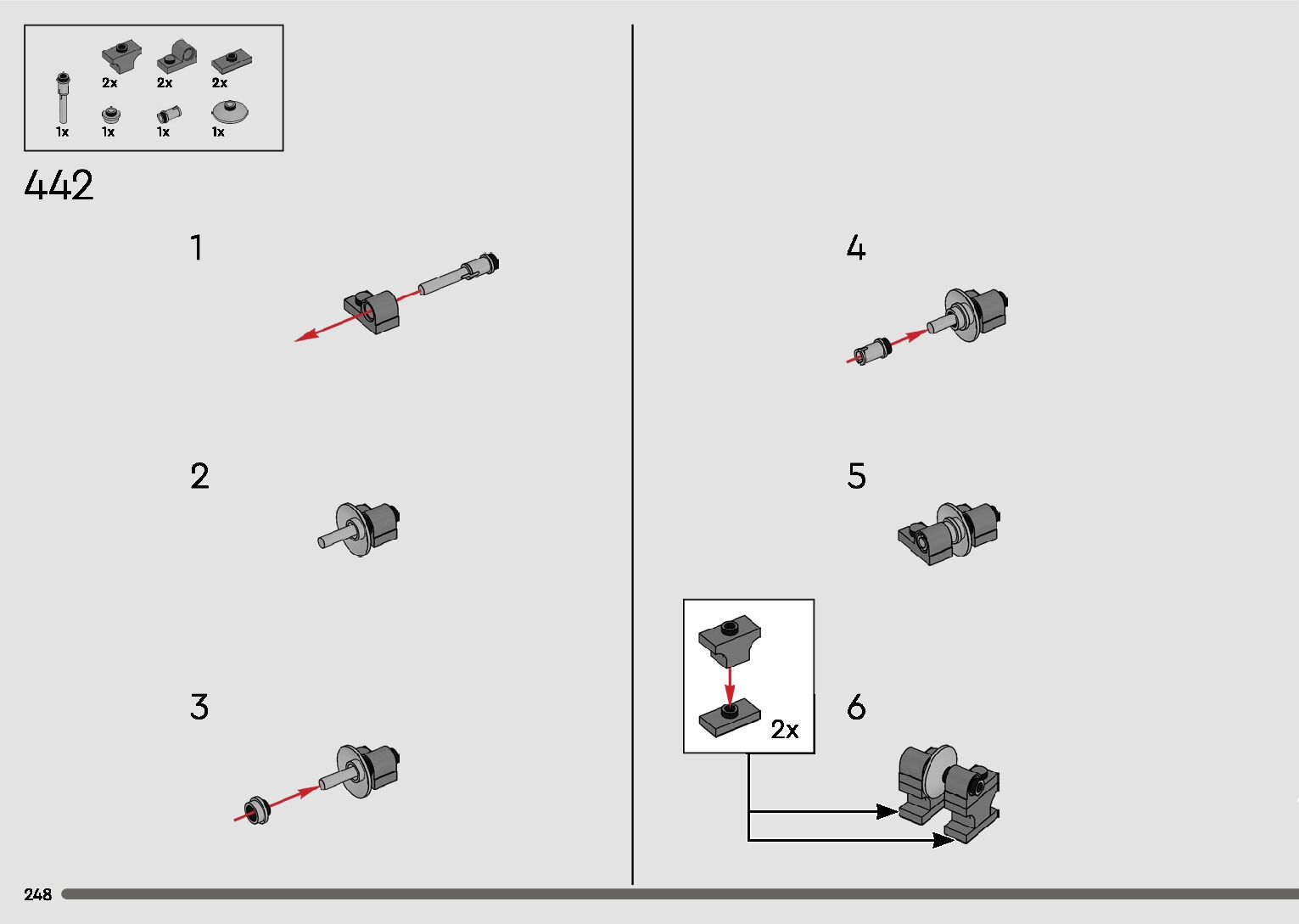 2x 2x 2x
1x 1x 1x 1x

442

1

2

3

4

5

2x

6

248