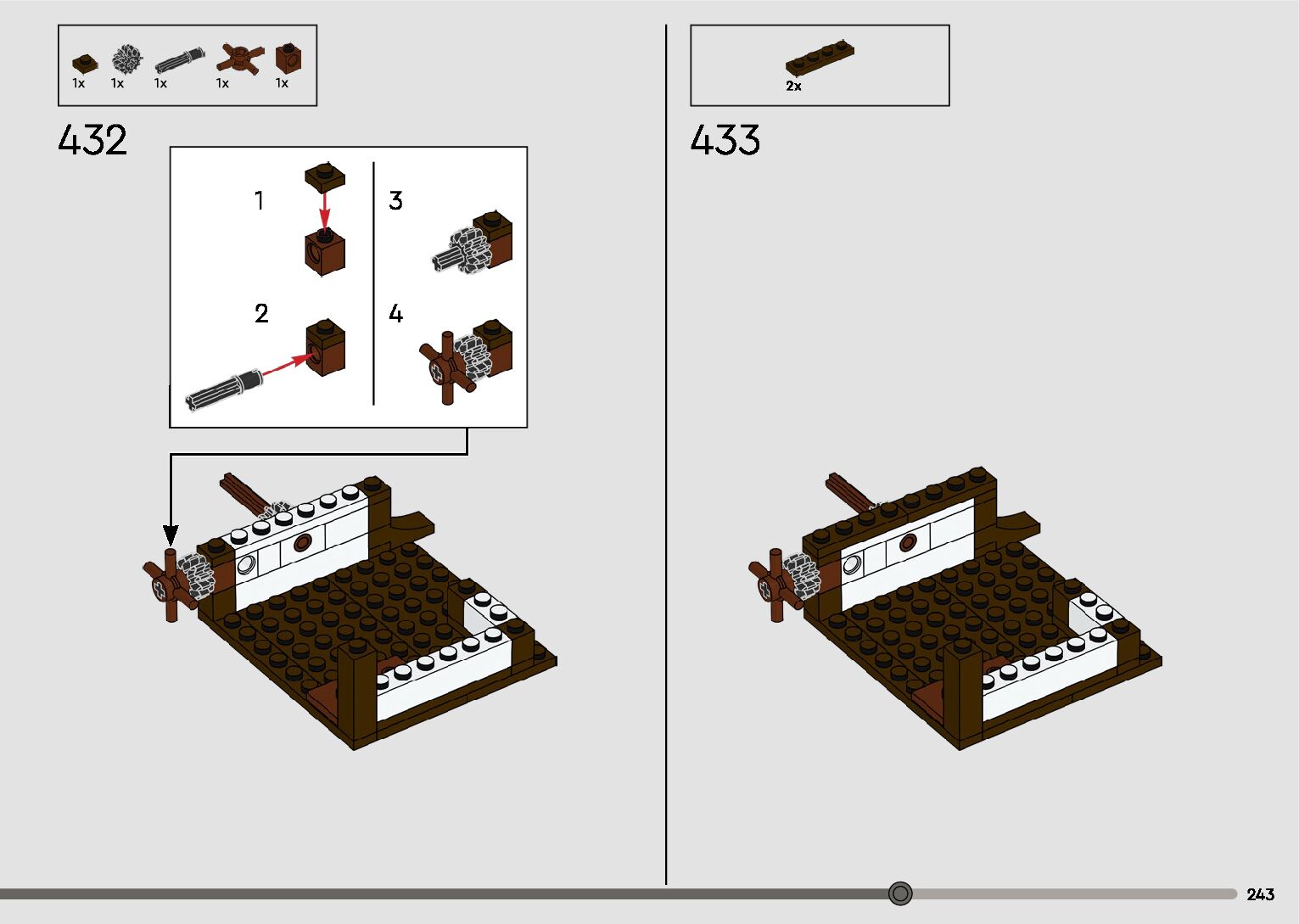 1x 1x 1x 1x 1x

432

1

2

3

4

2x

433

243