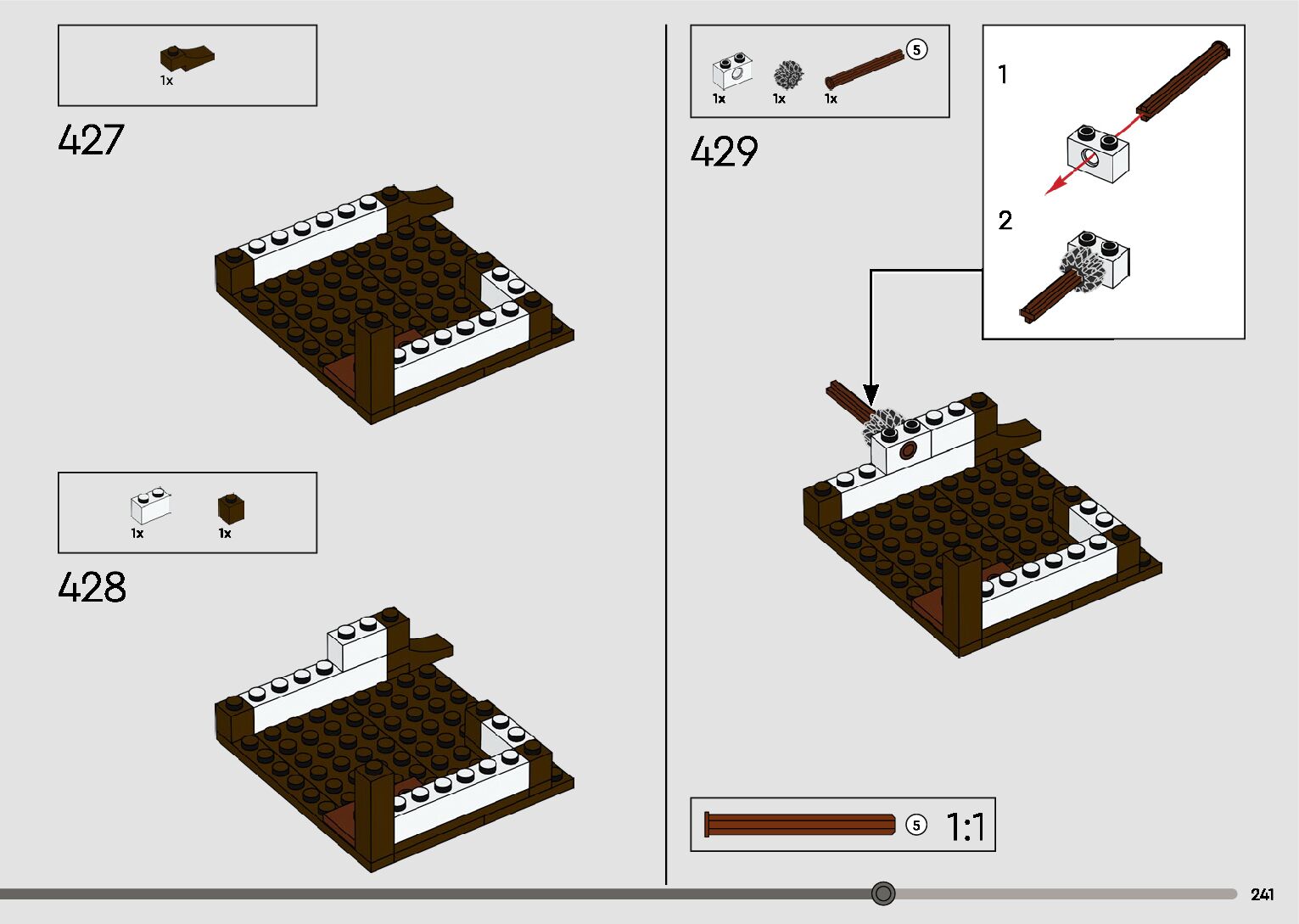 1x

427

1x 1x

428

1x 1x 1x 5

429

1

2

5 1:1

241