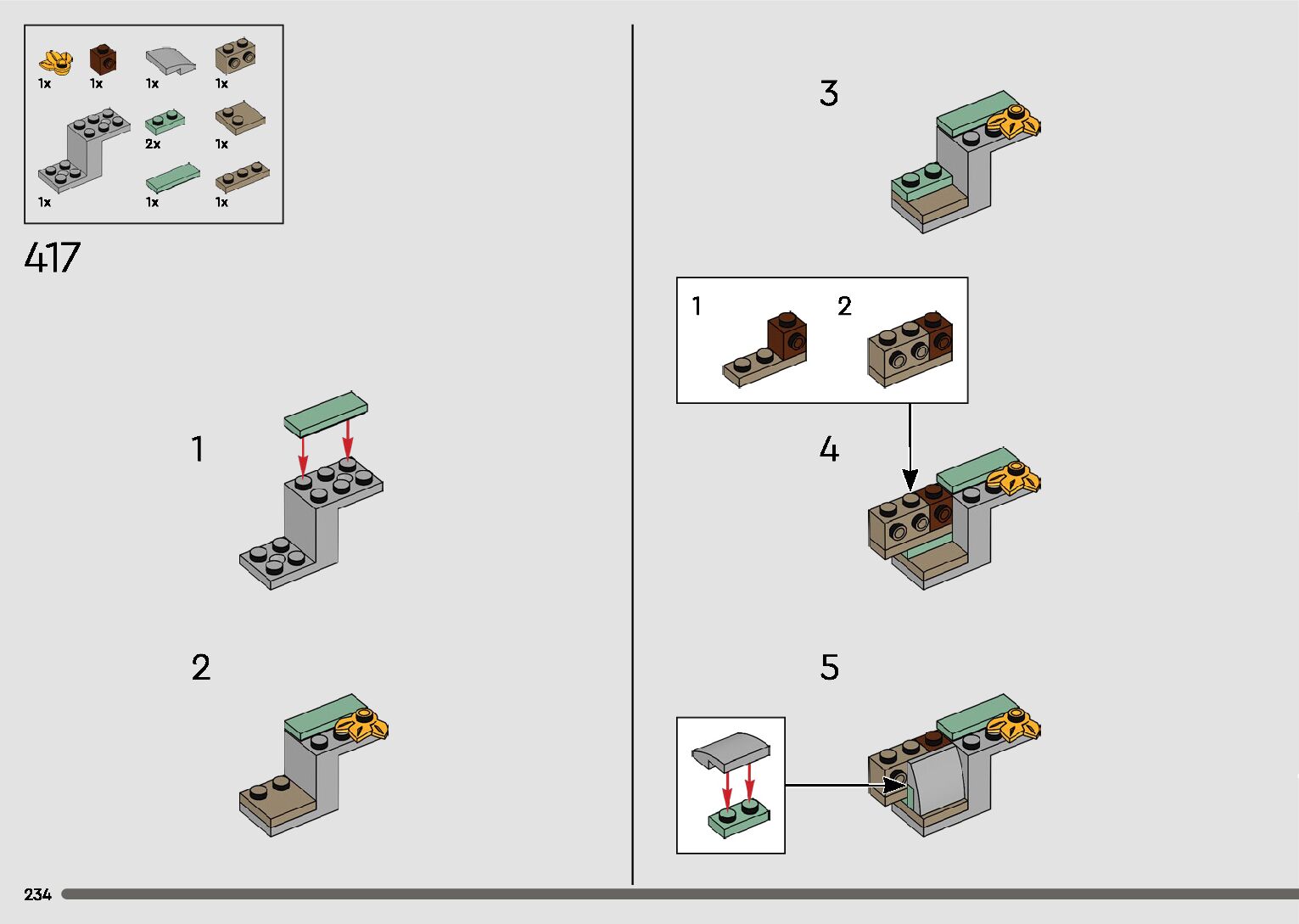 1x 1x 1x 1x

2x 1x

1x 1x 1x

417

1

2

3

1 2

4

5

234