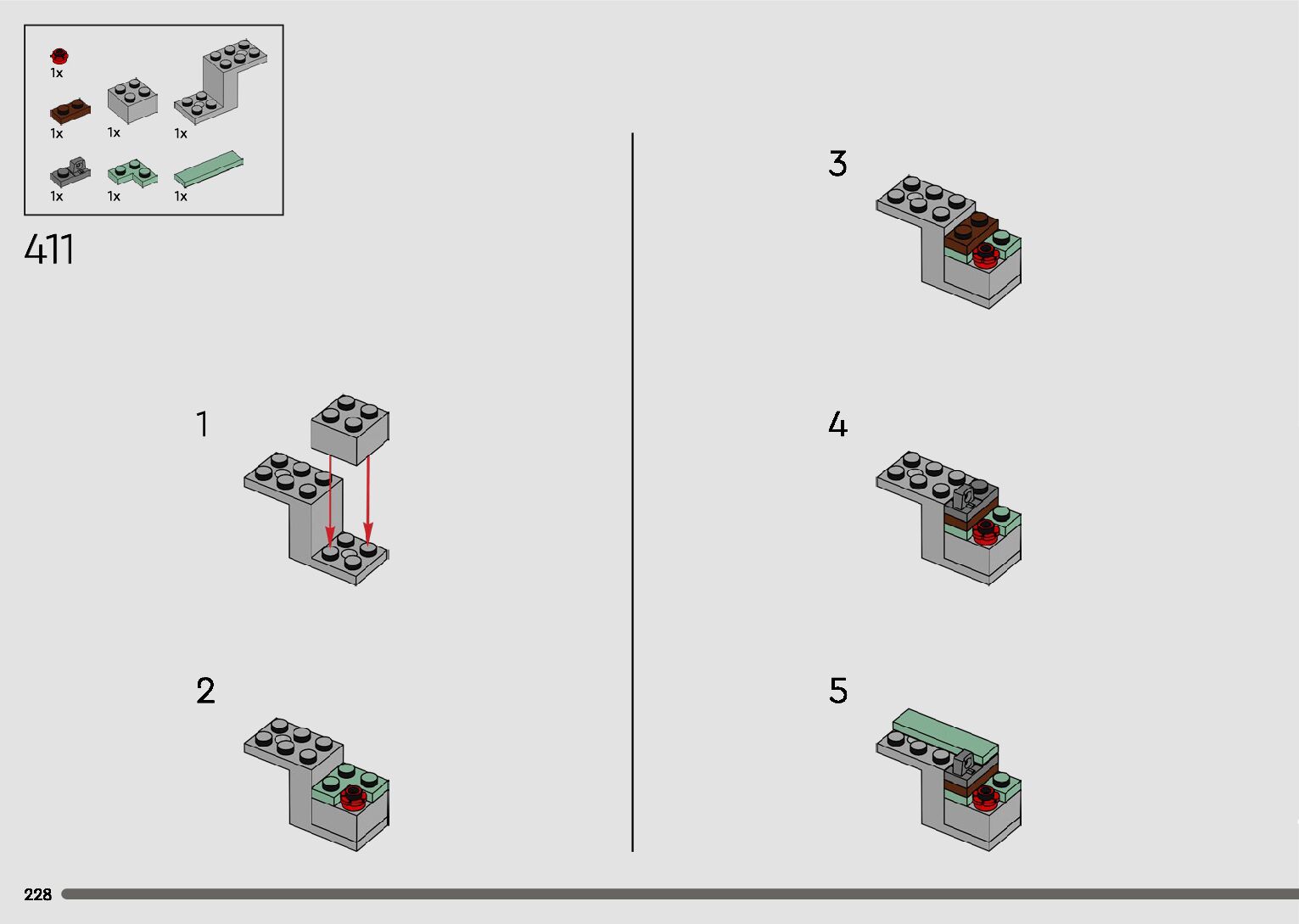 1x

1x 1x 1x

1x 1x 1x

411

1

2

3

4

5

228