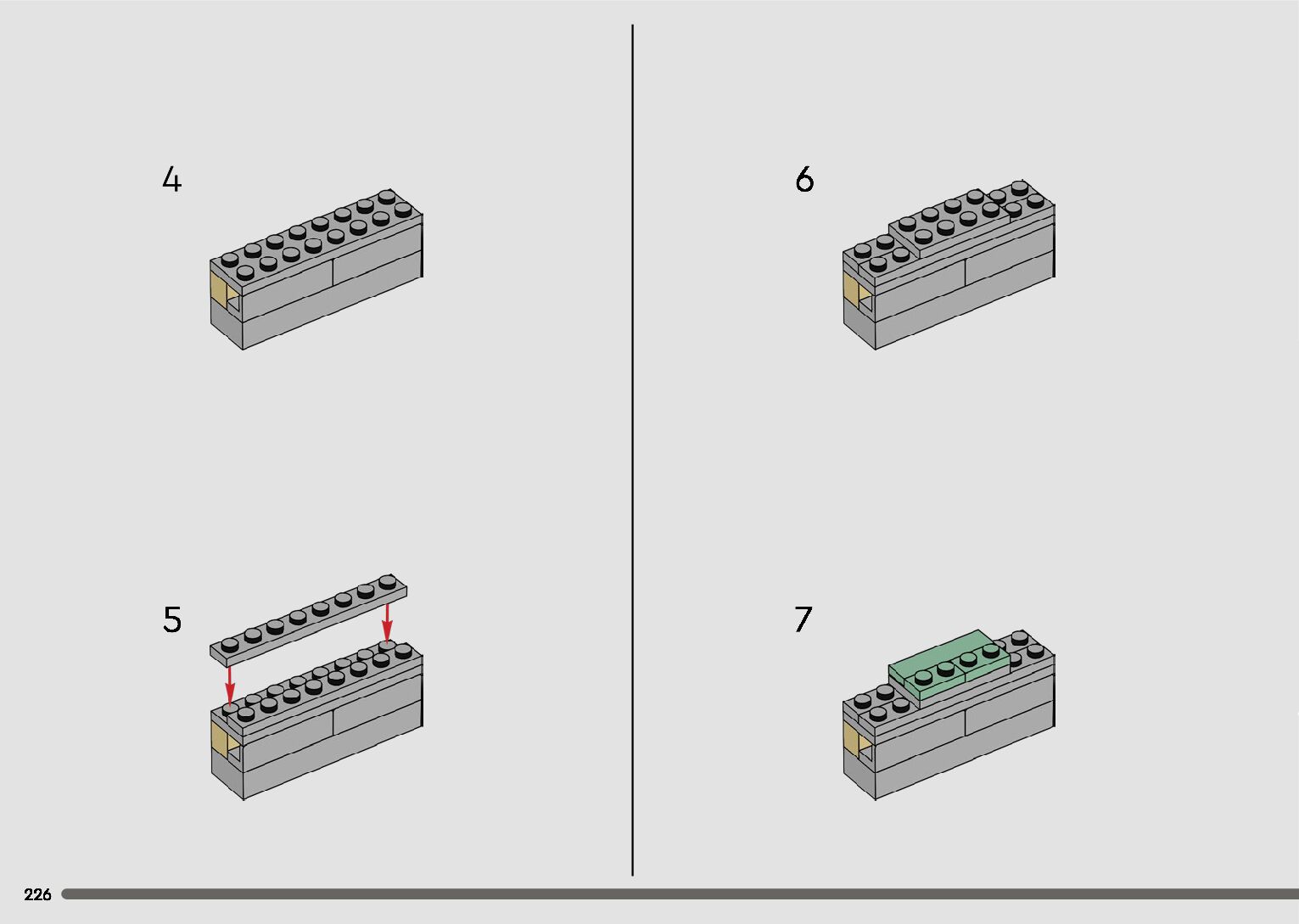 4

5

6

7

226