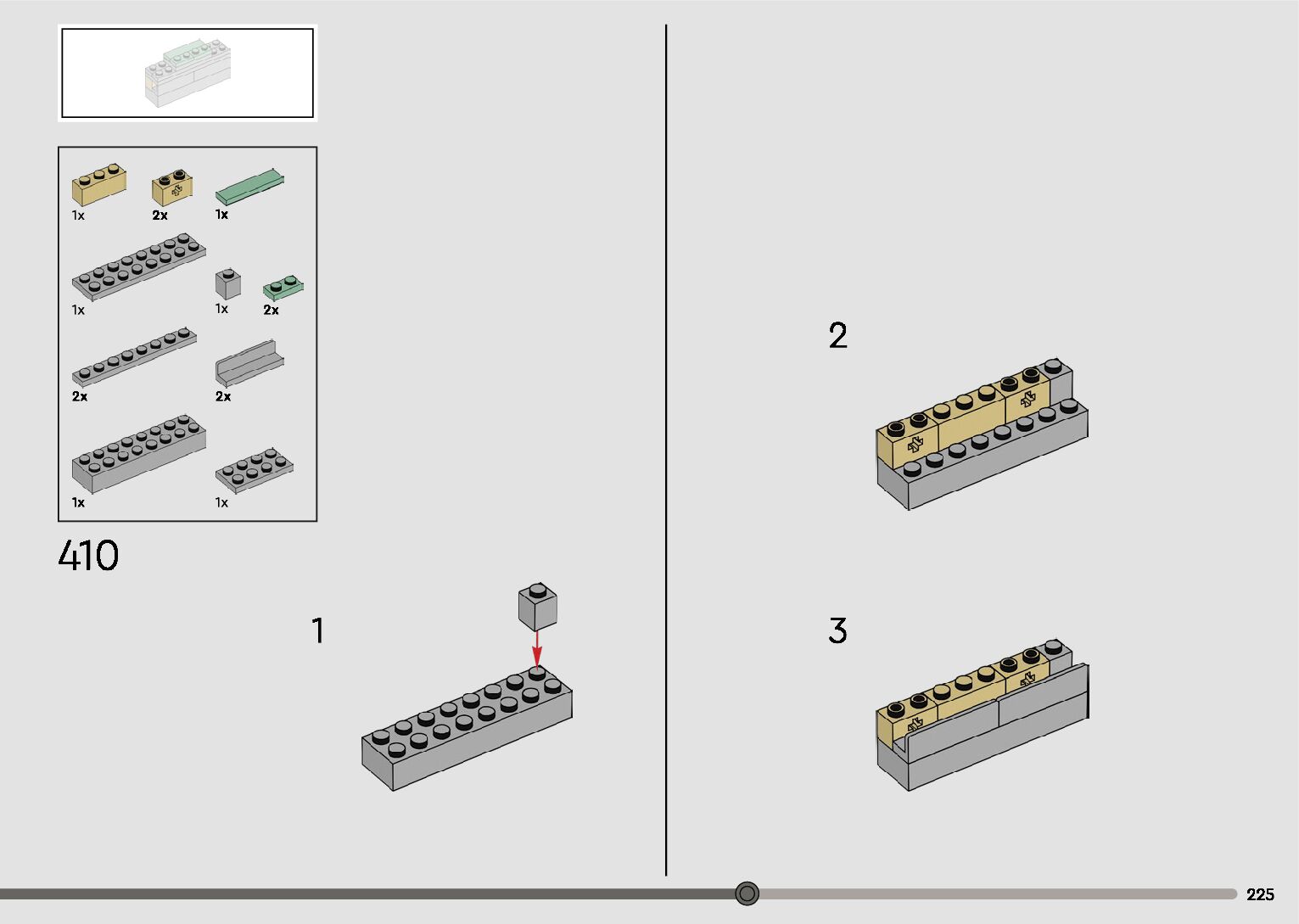 1x
2x
1x
1x
1x
2x
2x
2x
1x
1x

410

1

2

3

225