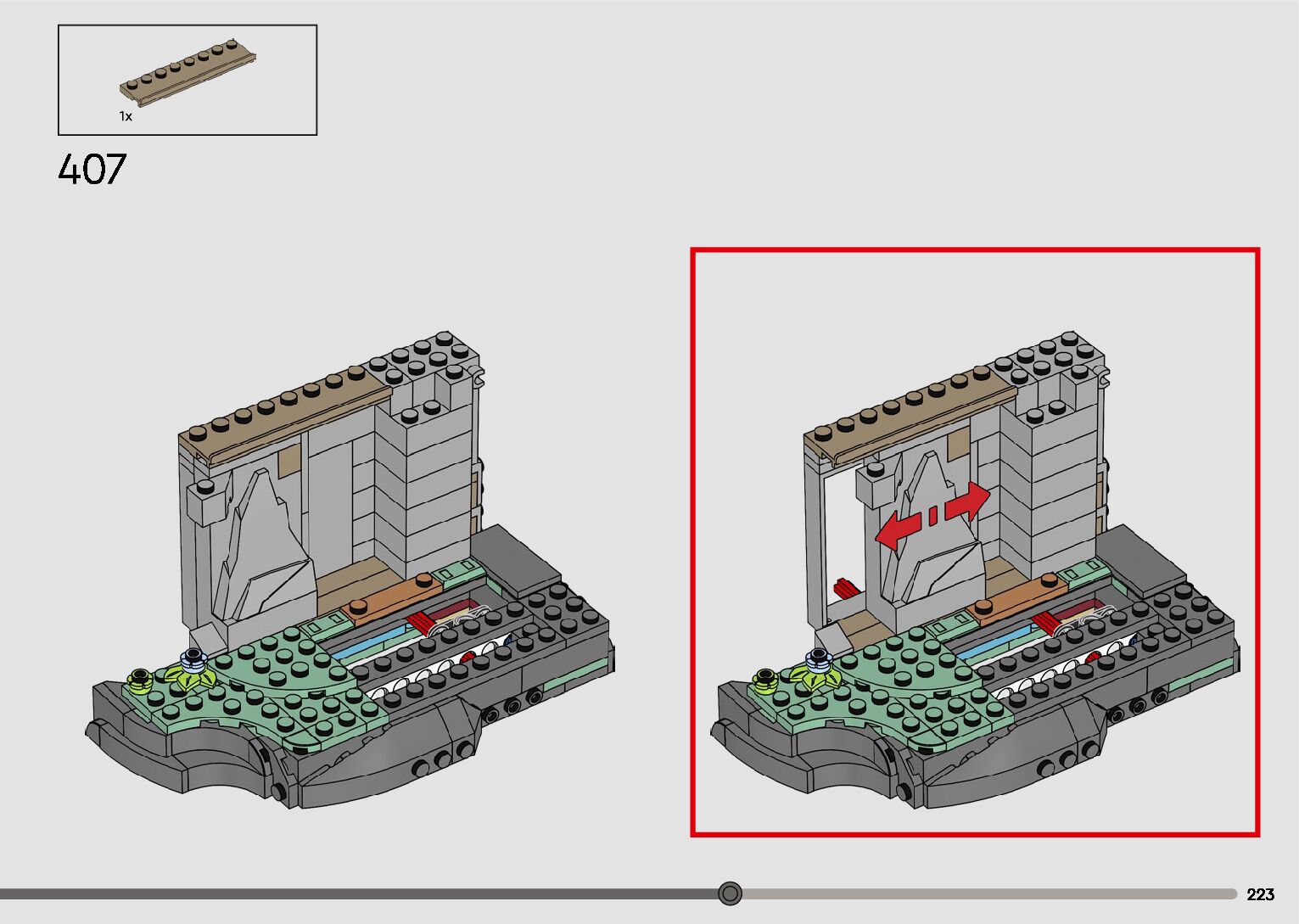 1x

407

223