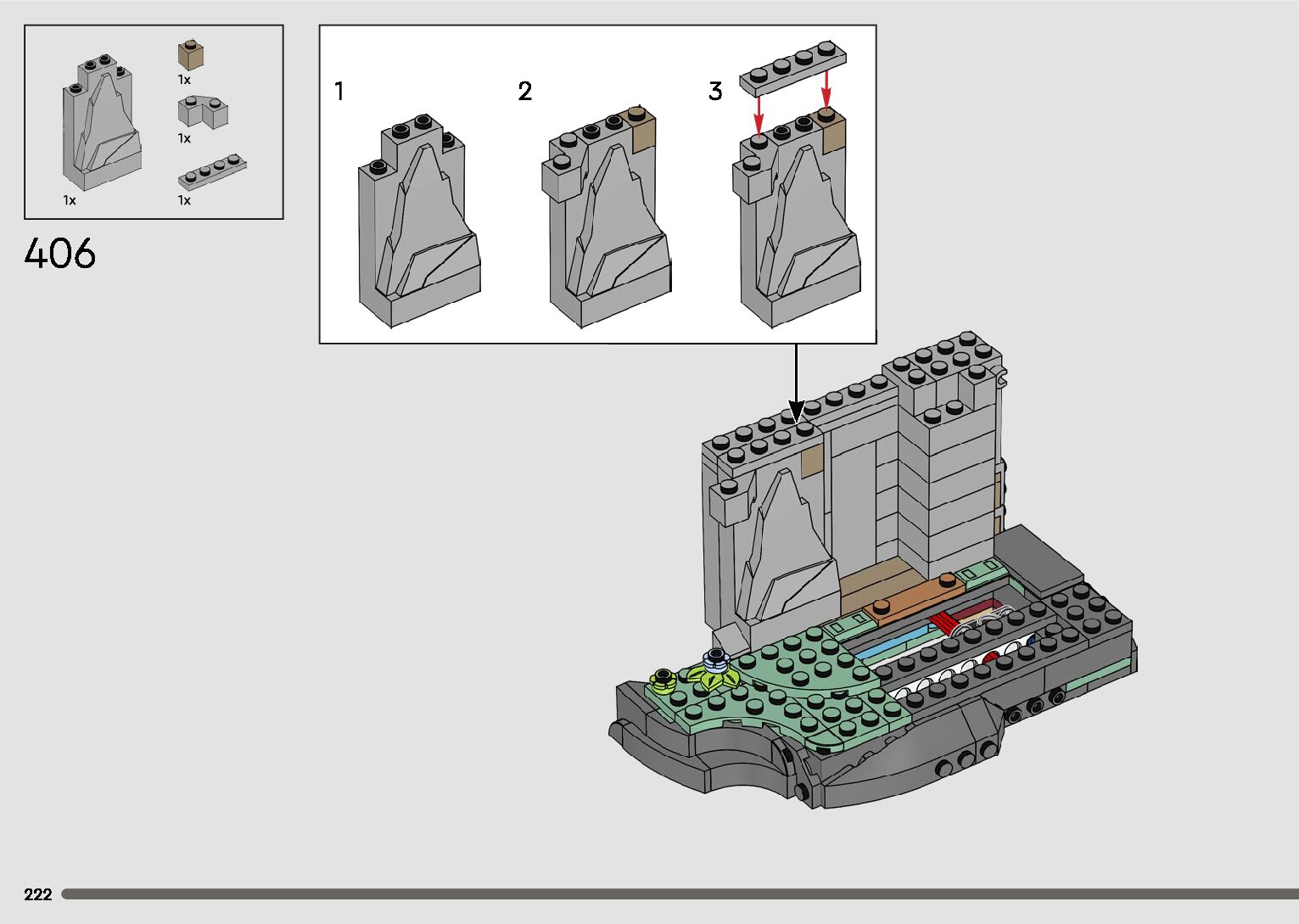 1x
1x
1x
1x

406

1
2
3

222