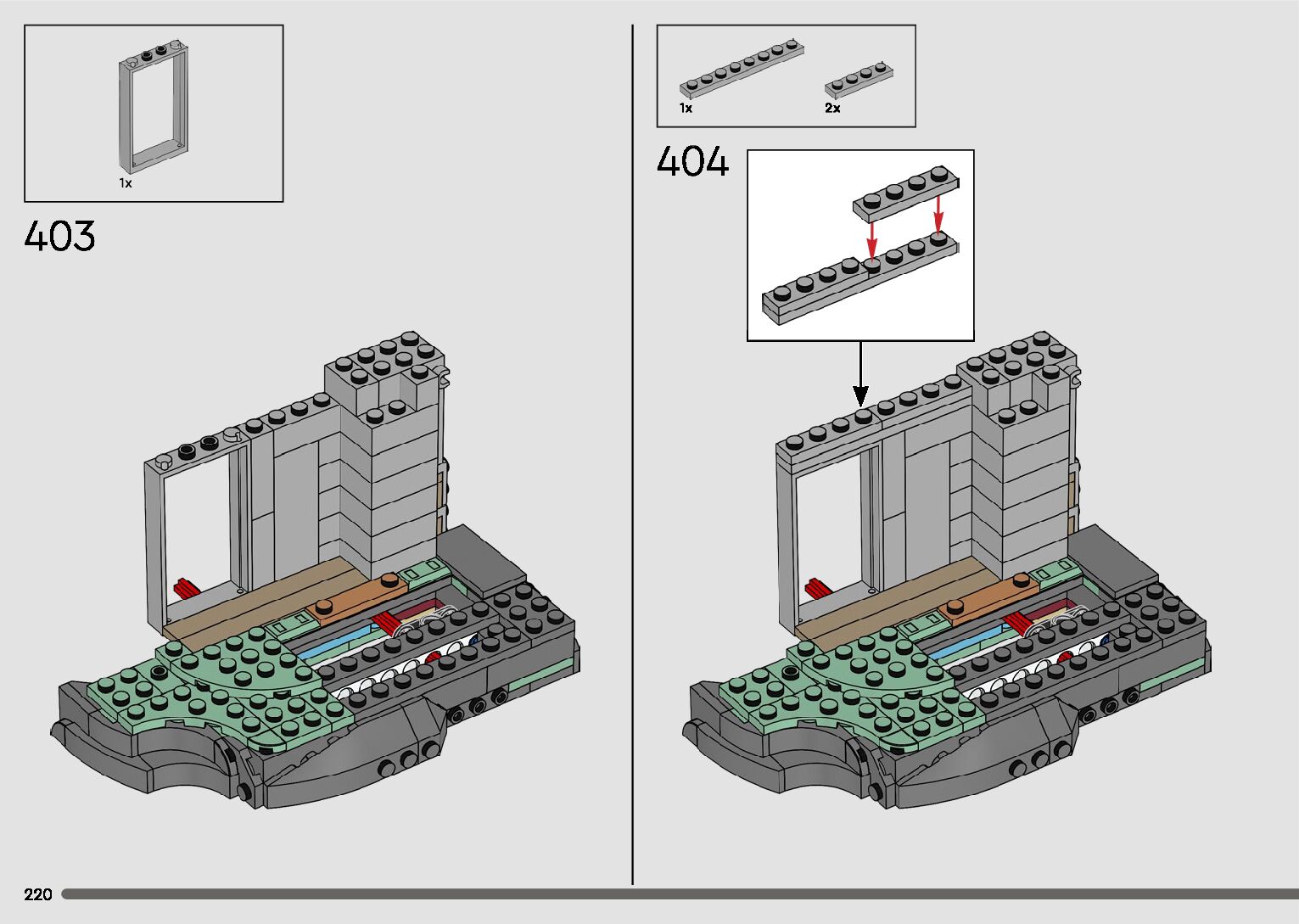 1x

403

1x

2x

404

220