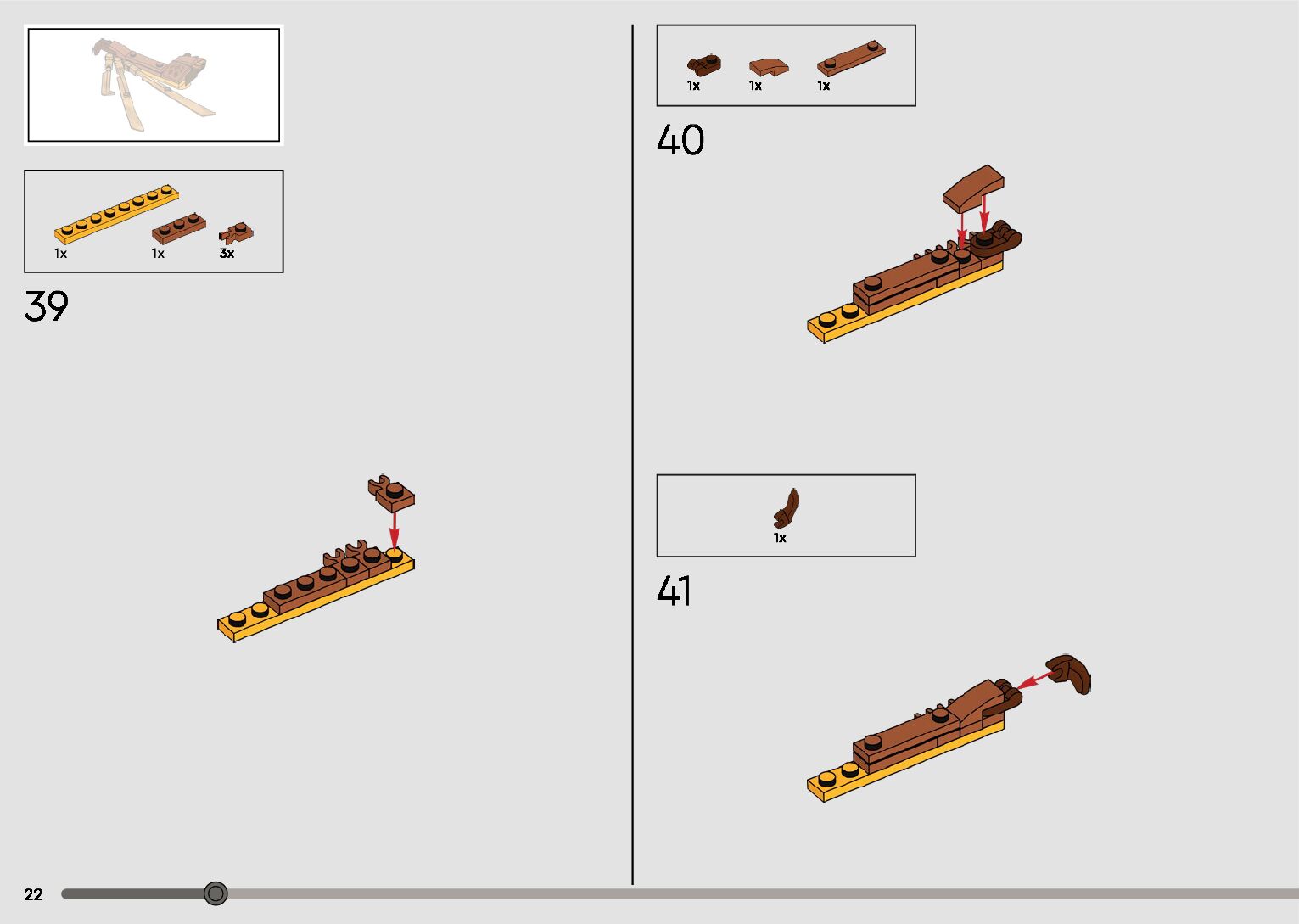 1x 1x 3x

39

1x 1x 1x

40

1x

41

22