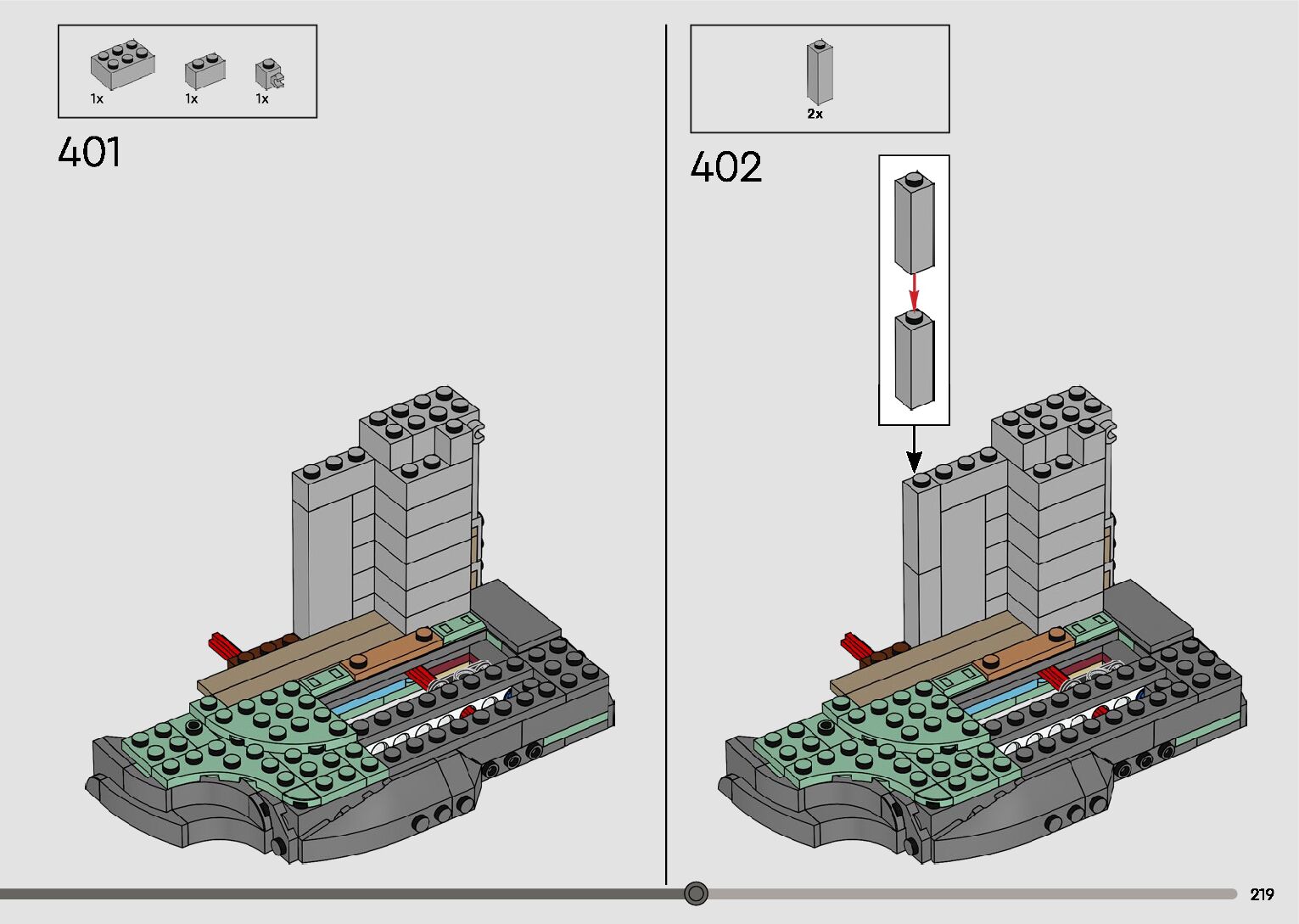 1x 1x 1x

401

2x

402

219