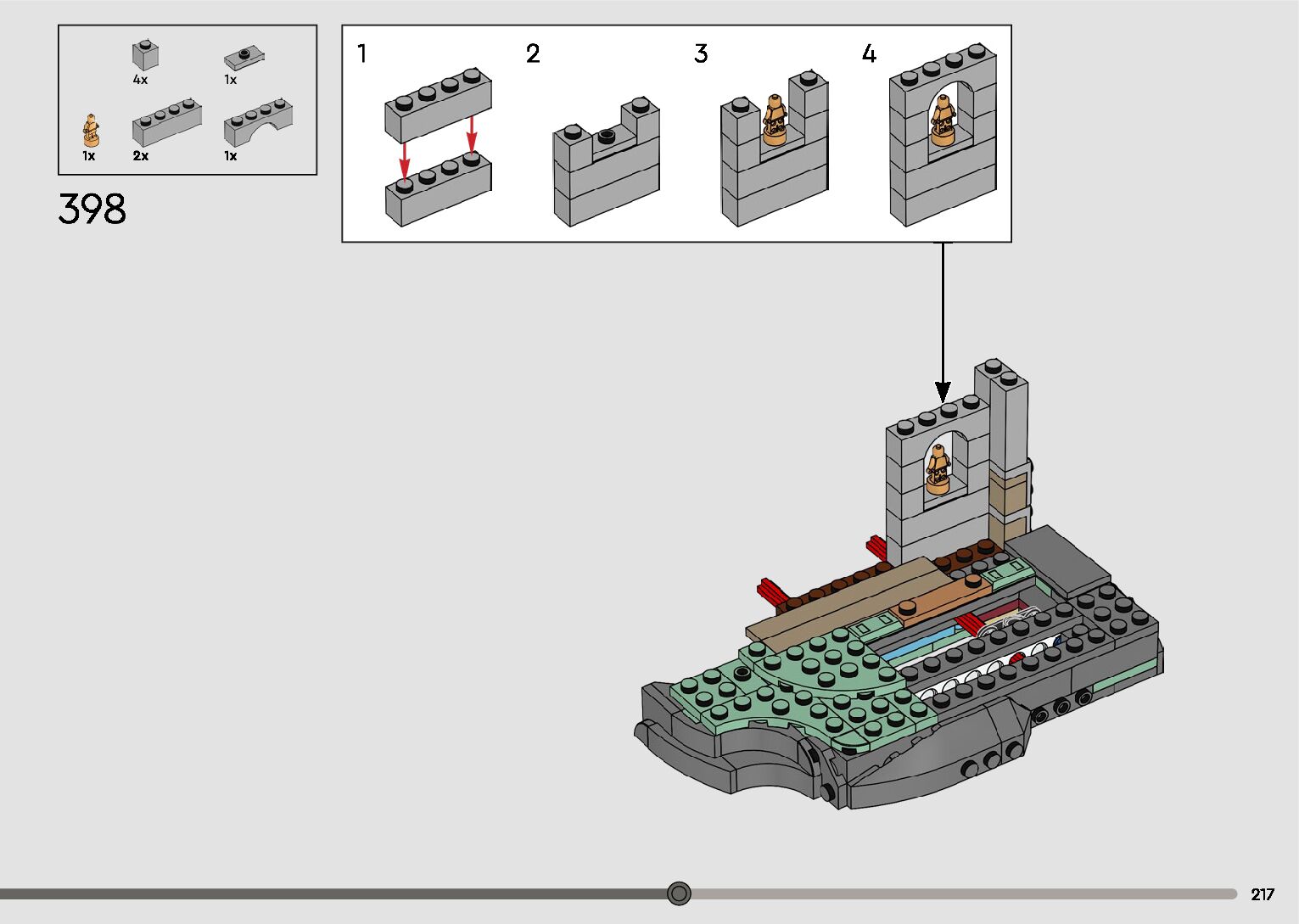 4x
1x
1x
2x
1x

398

1
2
3
4

217