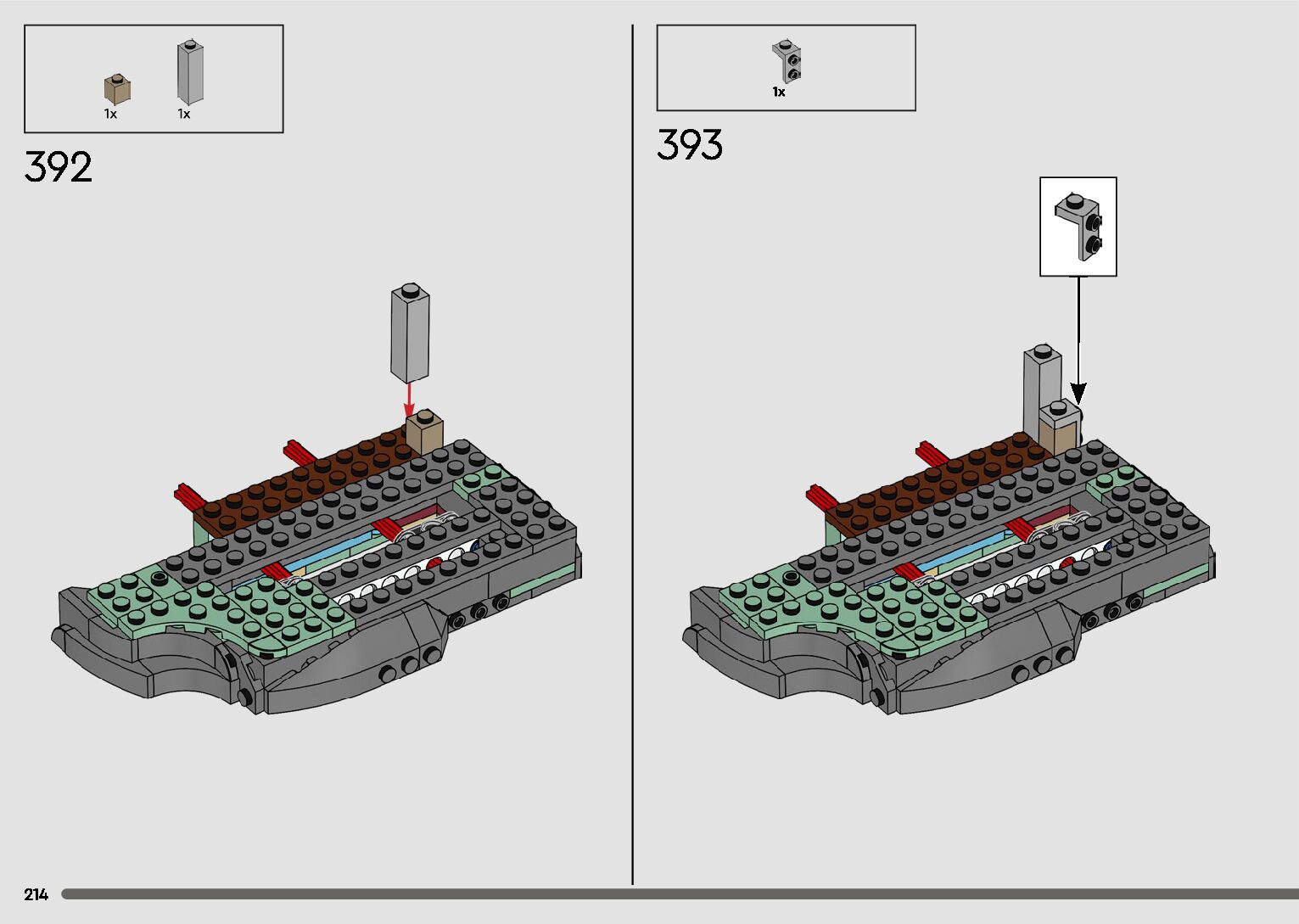 1x 1x

392

1x

393

214