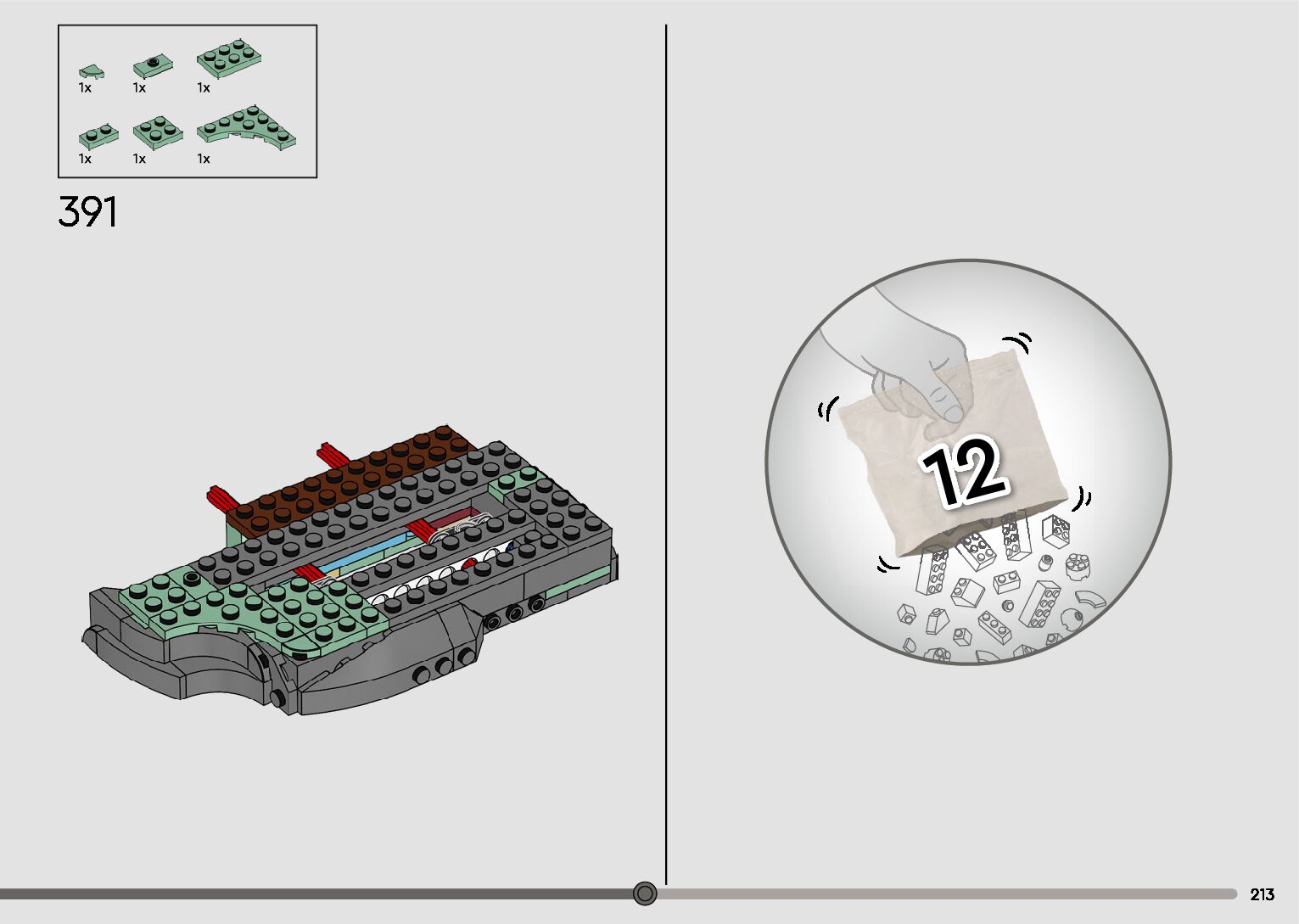 1x 1x 1x
1x 1x 1x

391

12

213