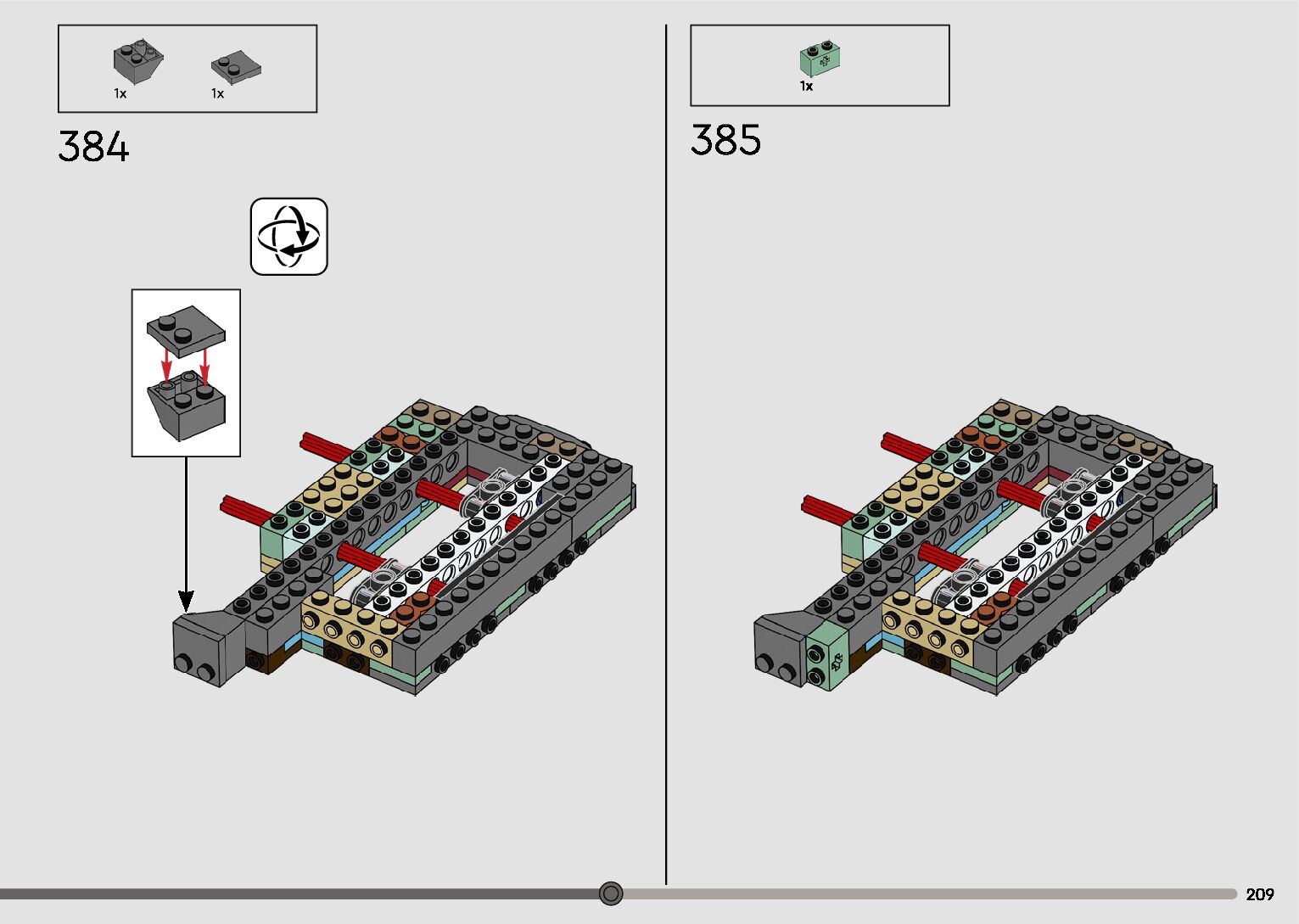 1x 1x

384

1x

385

209