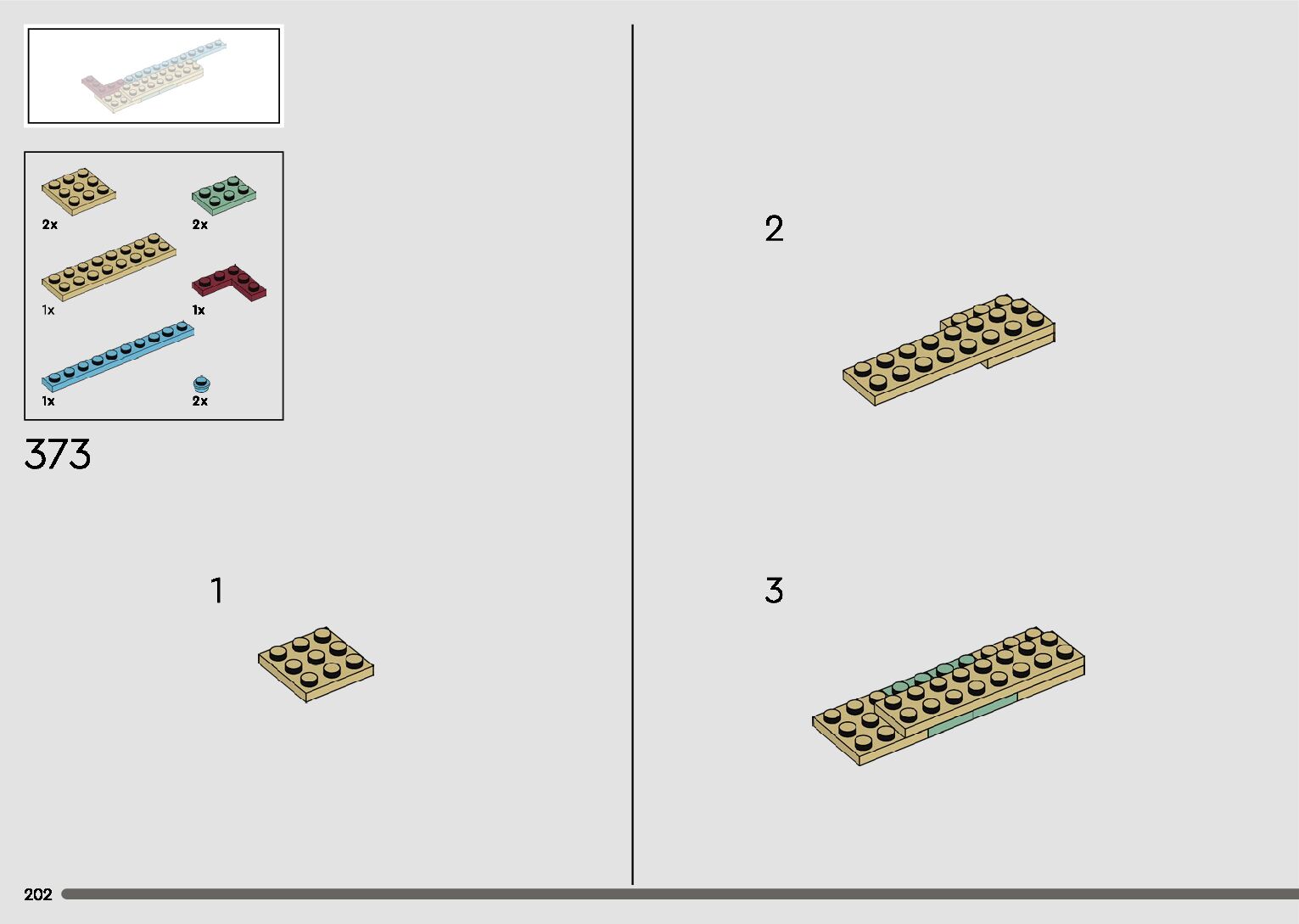 2x
2x
1x
1x
1x
2x

373

1

2

3

202