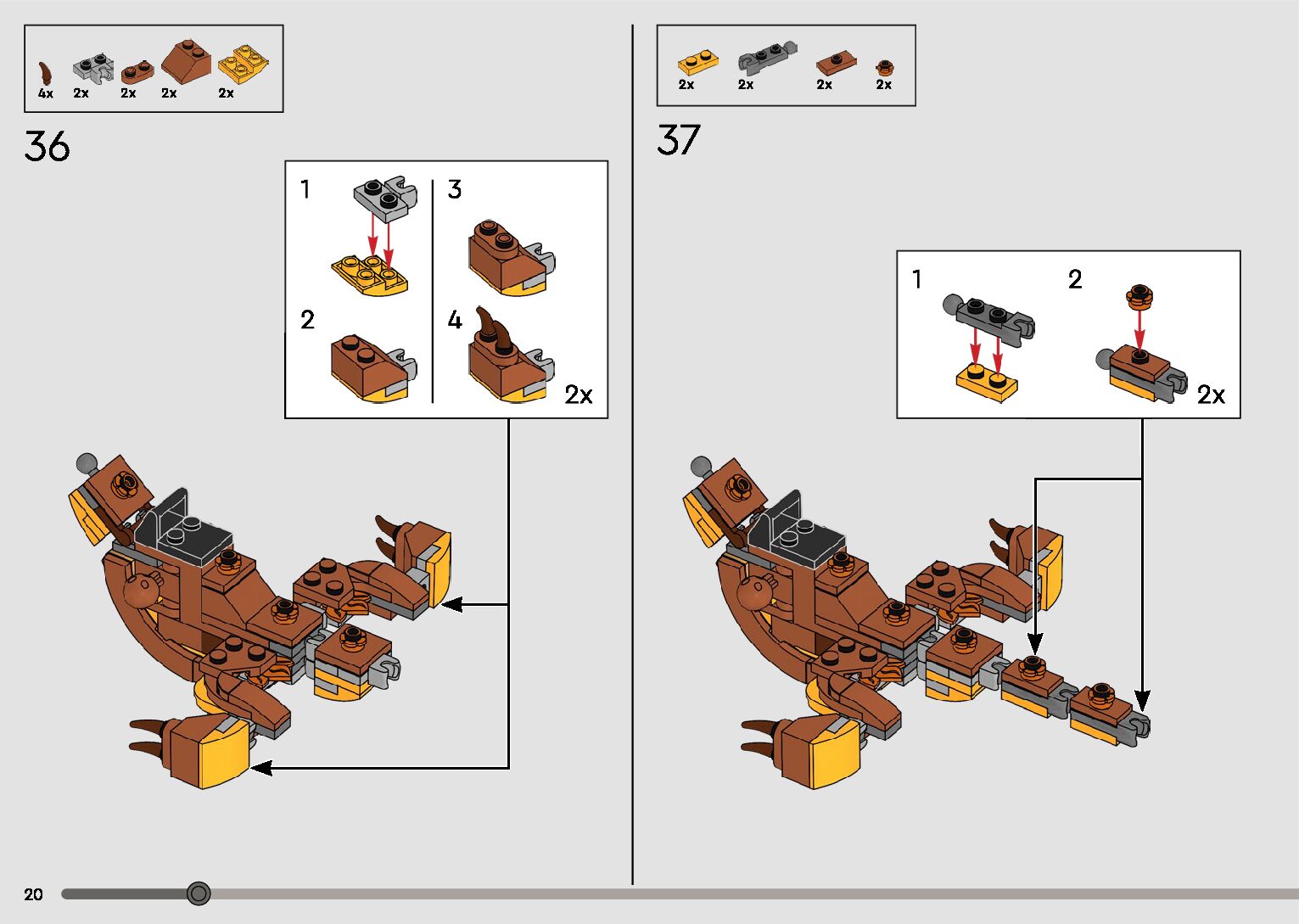 4x 2x 2x 2x 2x

36

1

2

3

4

2x

2x 2x 2x 2x

37

1

2

2x

20