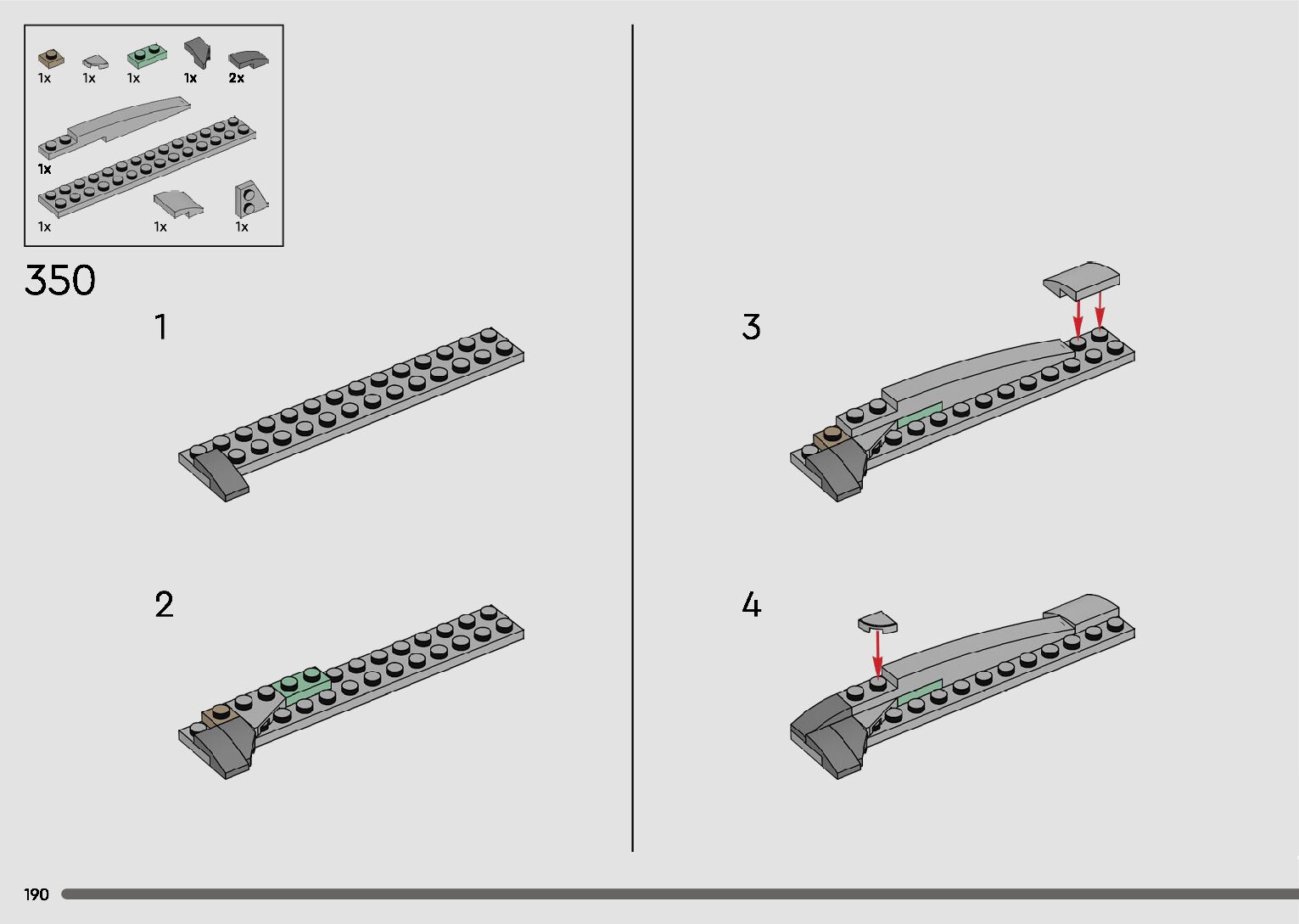 1x 1x 1x 1x 2x

1x

1x 1x 1x

350

1

2

3

4

190