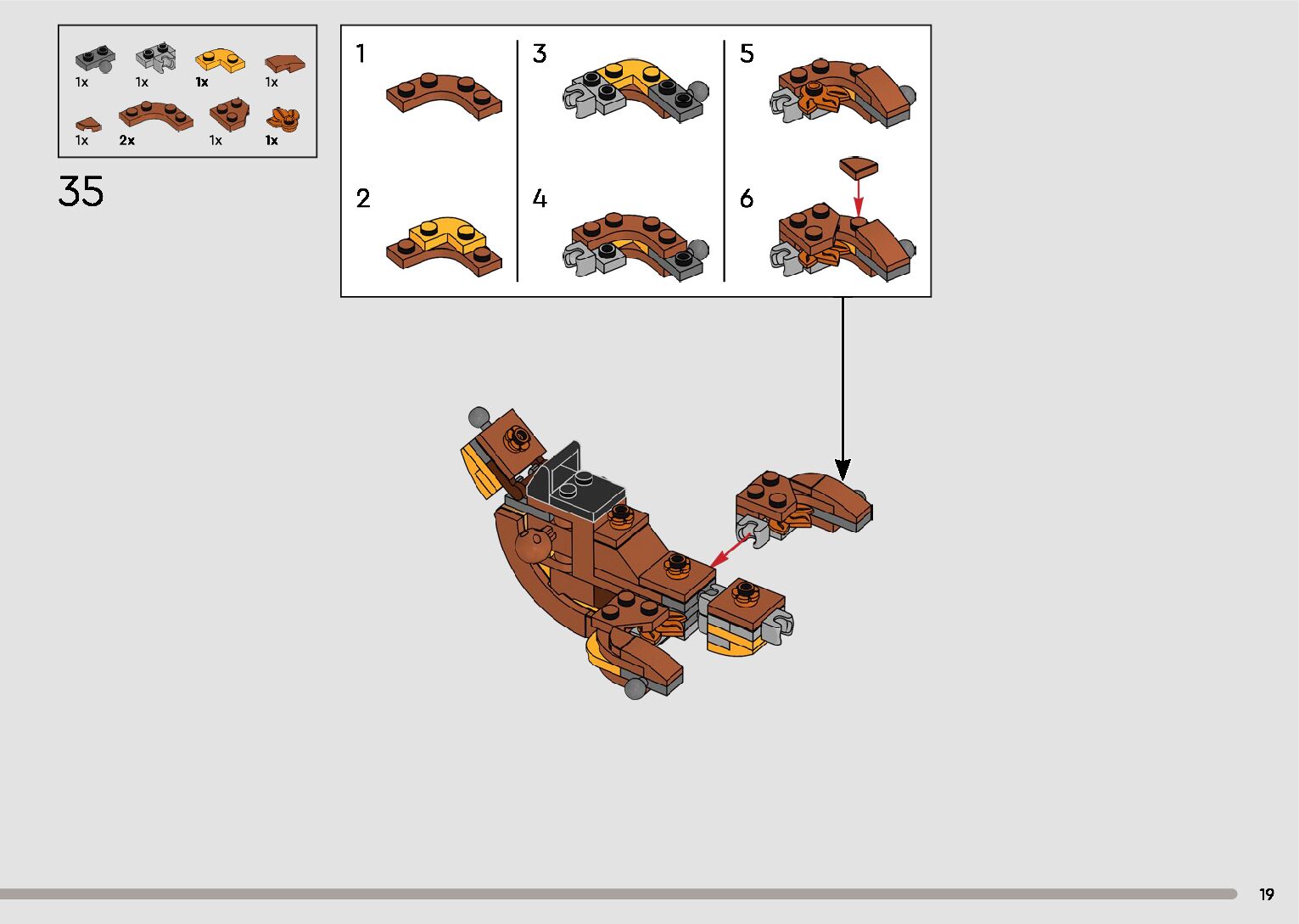 1x 1x 1x 1x
1x 2x 1x 1x

35

1

2

3

4

5

6

19