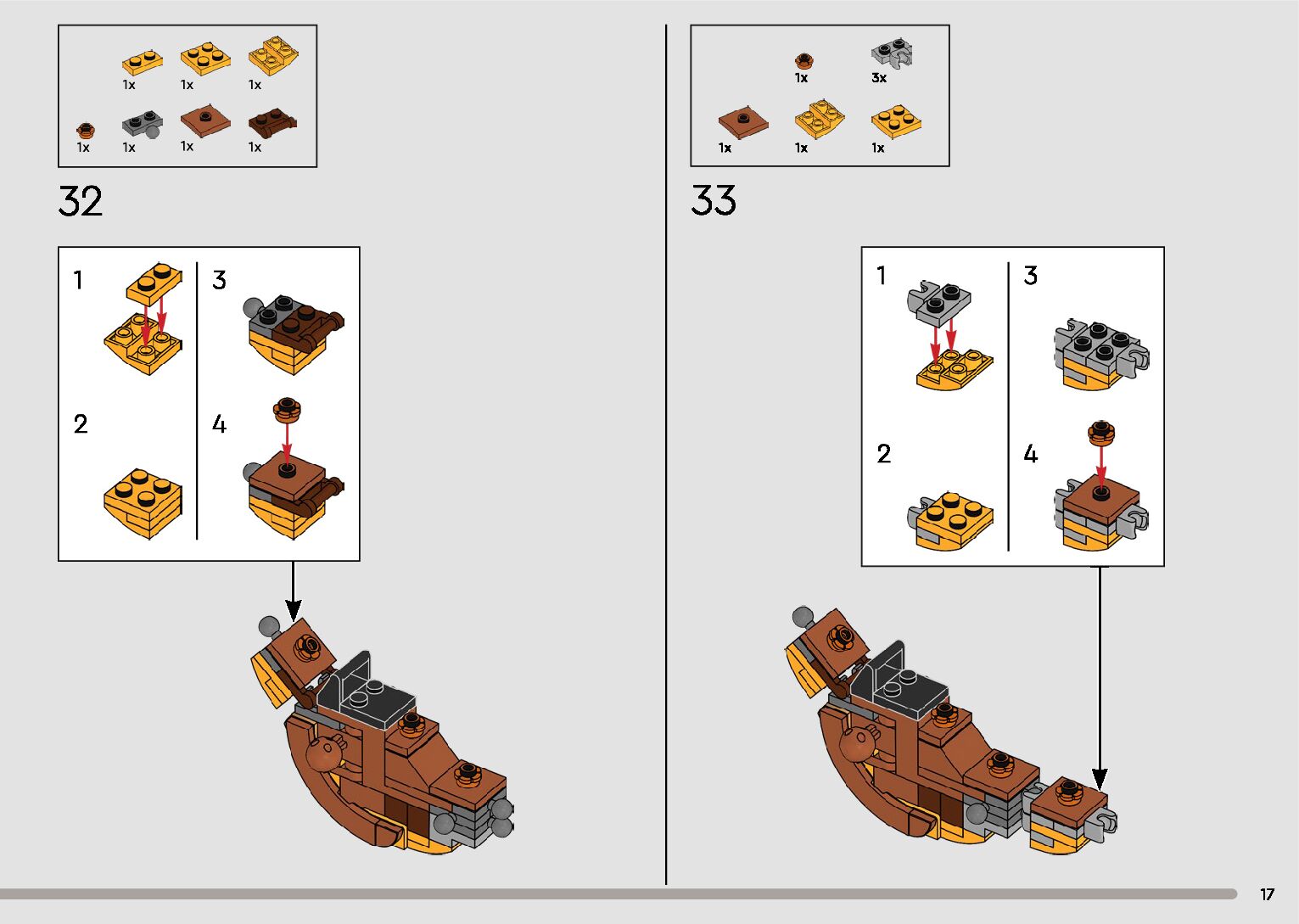 1x 1x 1x

1x 1x 1x 1x

32

1

2

3

4

1x 3x

1x 1x 1x

33

1

2

3

4

17