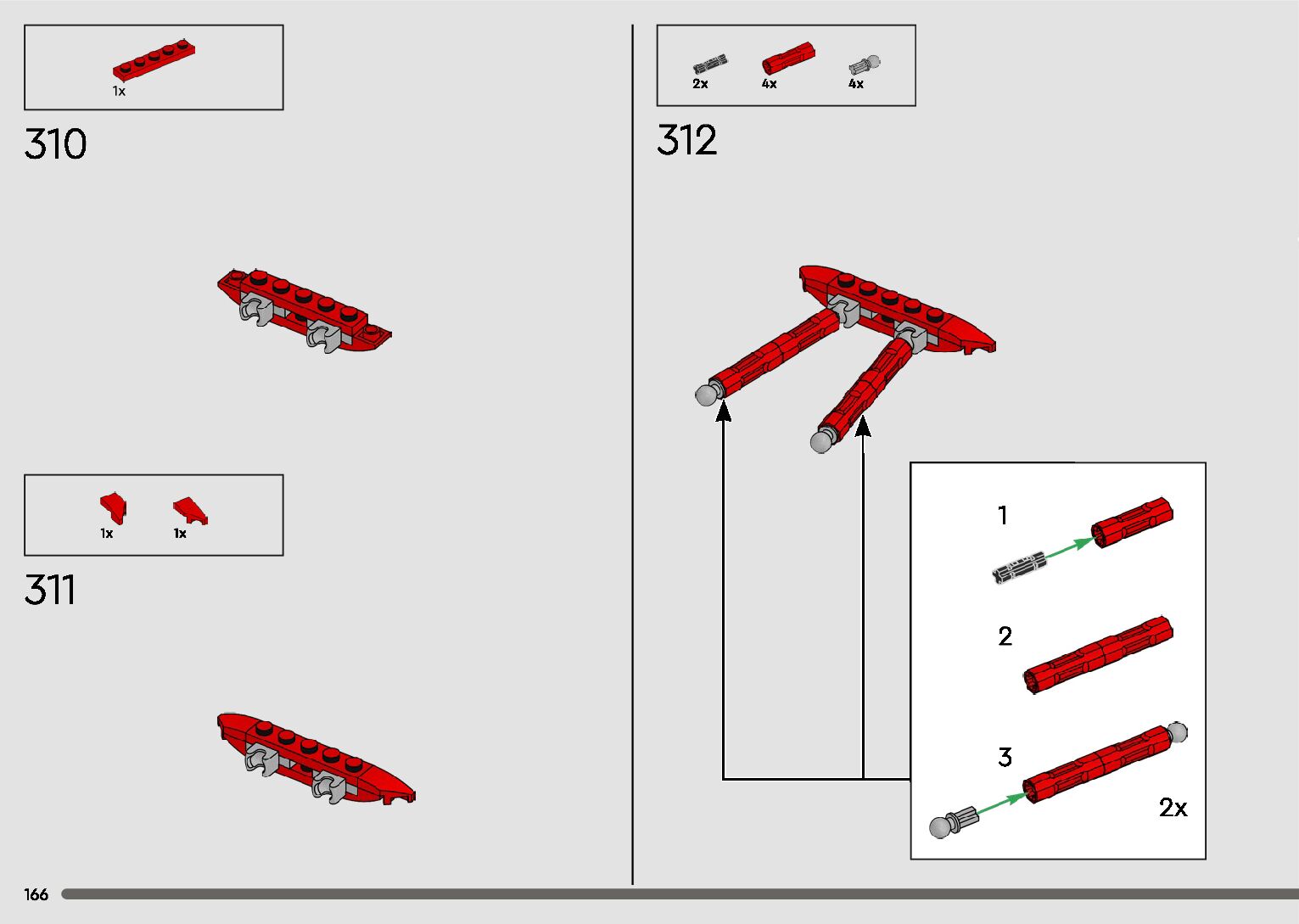 1x

310

1x 1x

311

2x 4x 4x

312

1

2

3

2x

166