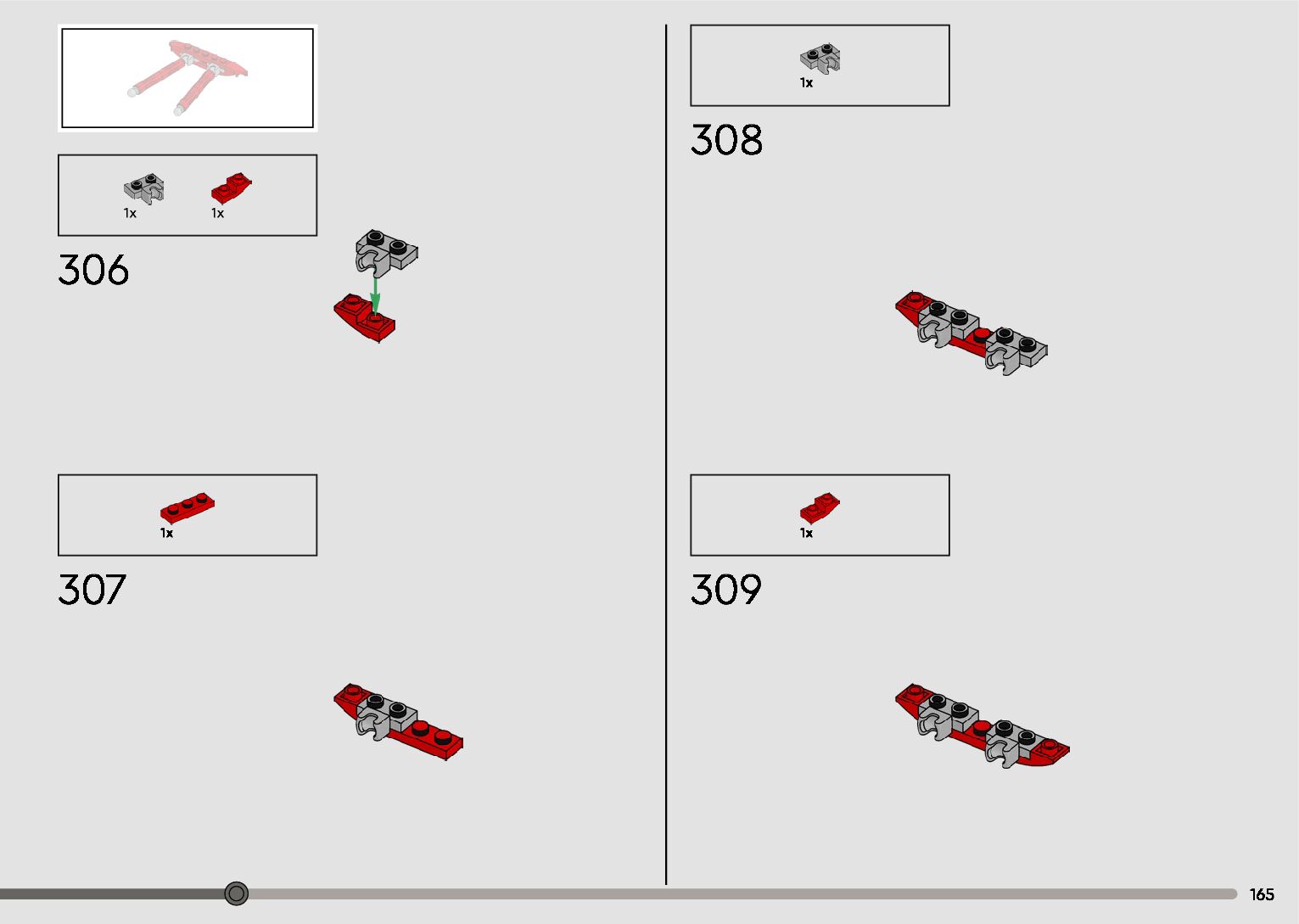 1x 1x

306

1x

307

1x

308

1x

309

165