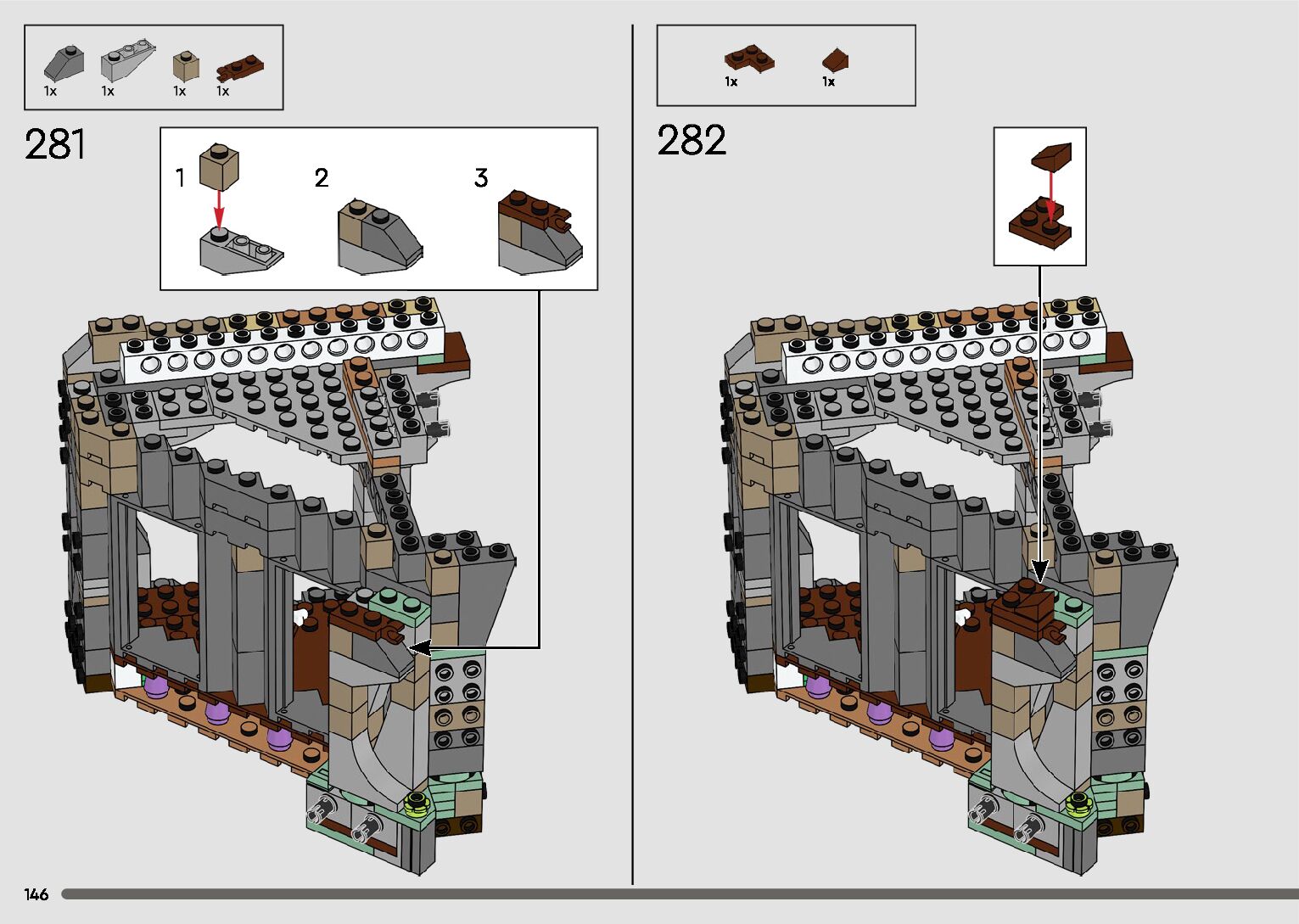 1x 1x 1x 1x

281

1

2

3

1x 1x

282

146