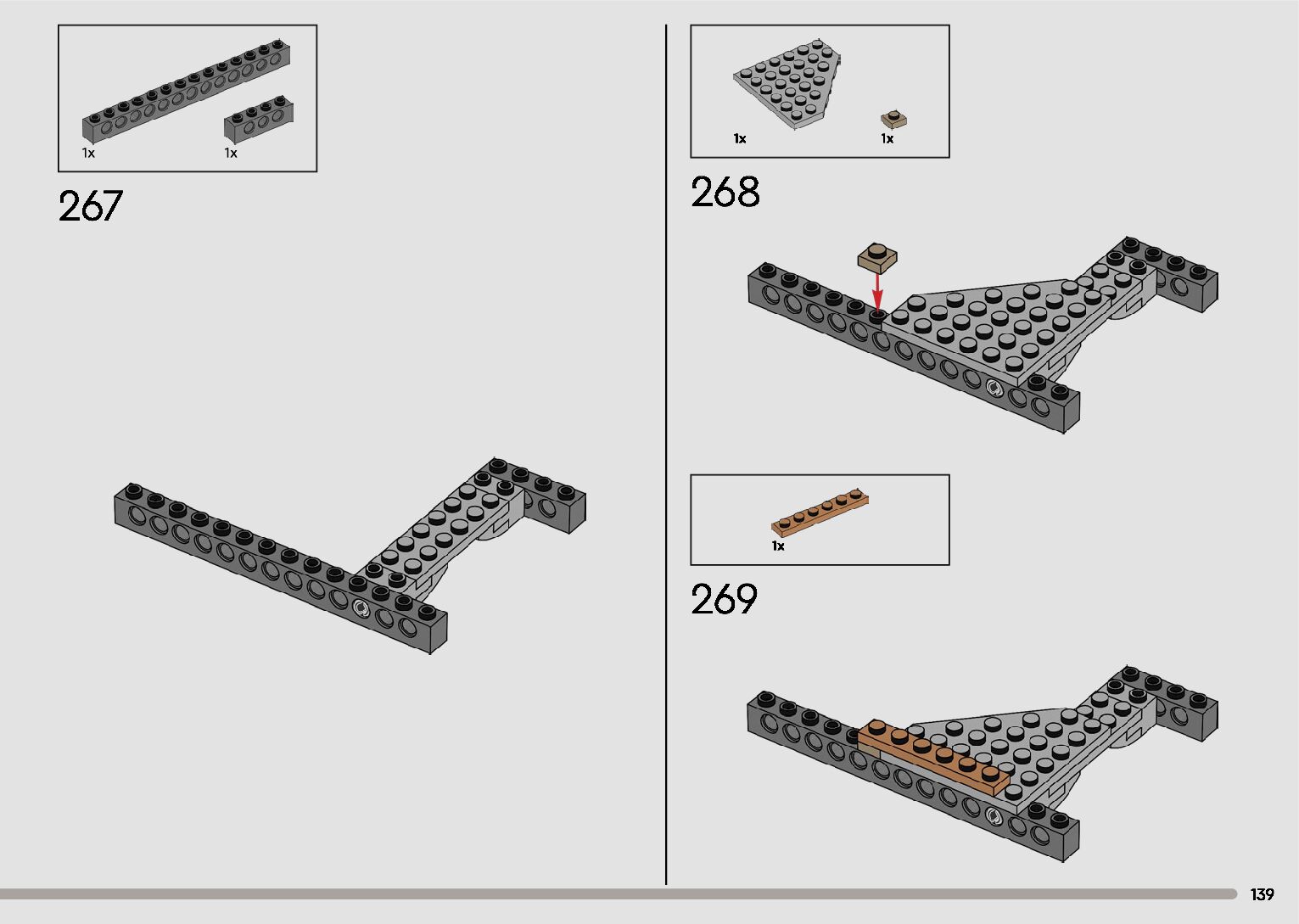 1x 1x

267

1x 1x

268

1x

269

139