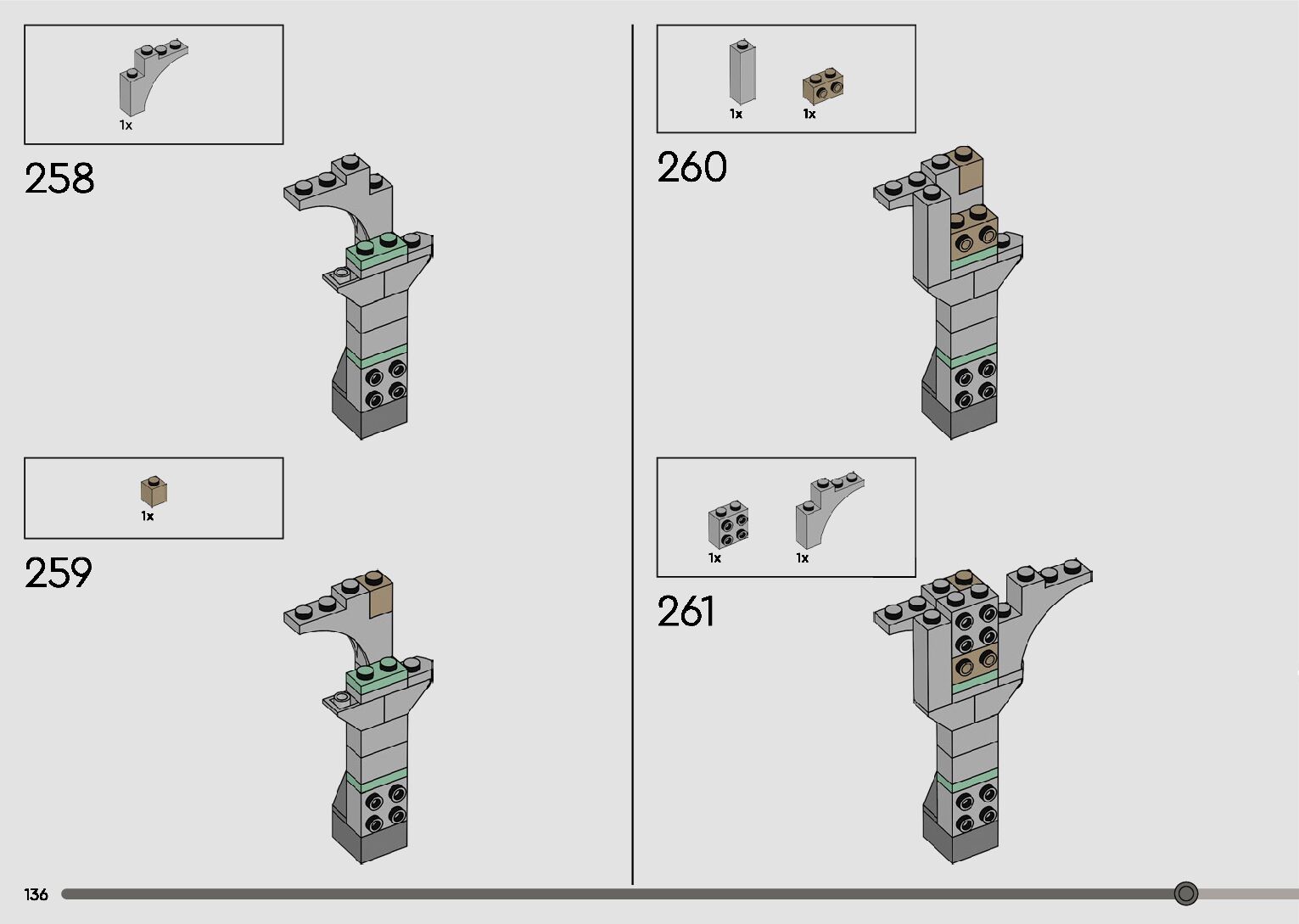 1x

258

1x

259

1x 1x

260

1x 1x

261

136