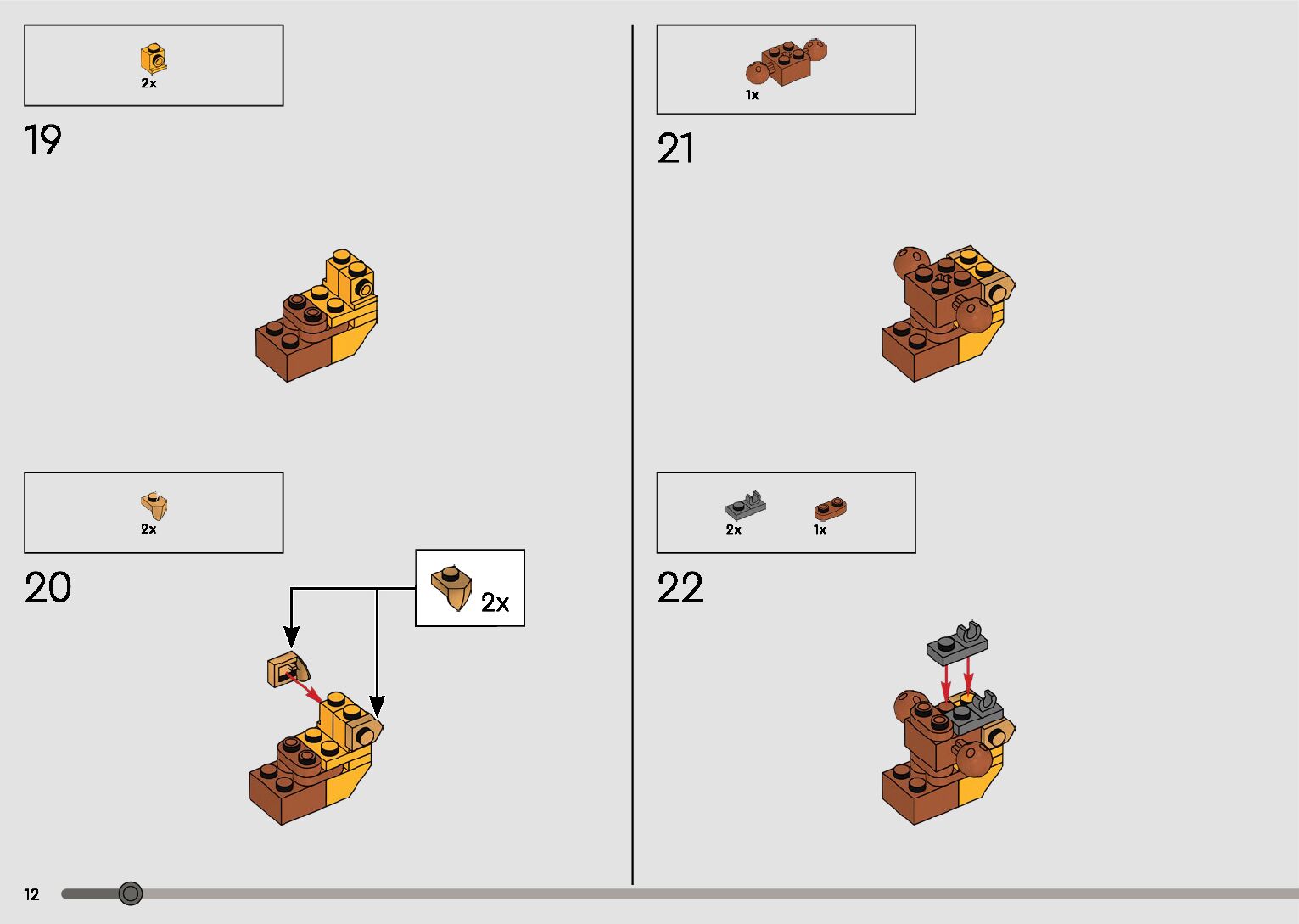 2x

19

2x

20

2x

1x

21

2x

1x

22

12