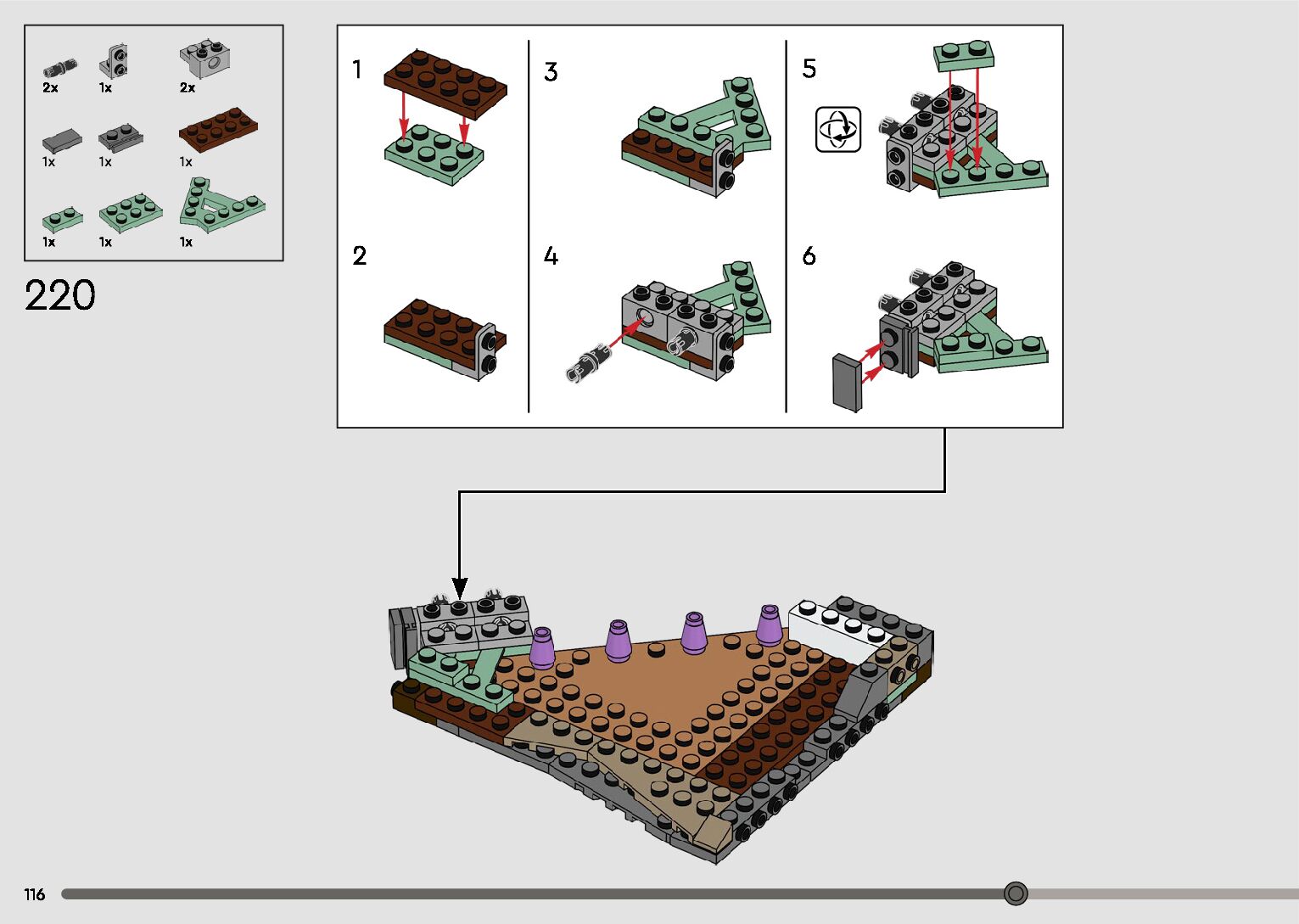 2x 1x 2x

1x 1x 1x

1x 1x 1x

220

1

2

3

4

5

6

116