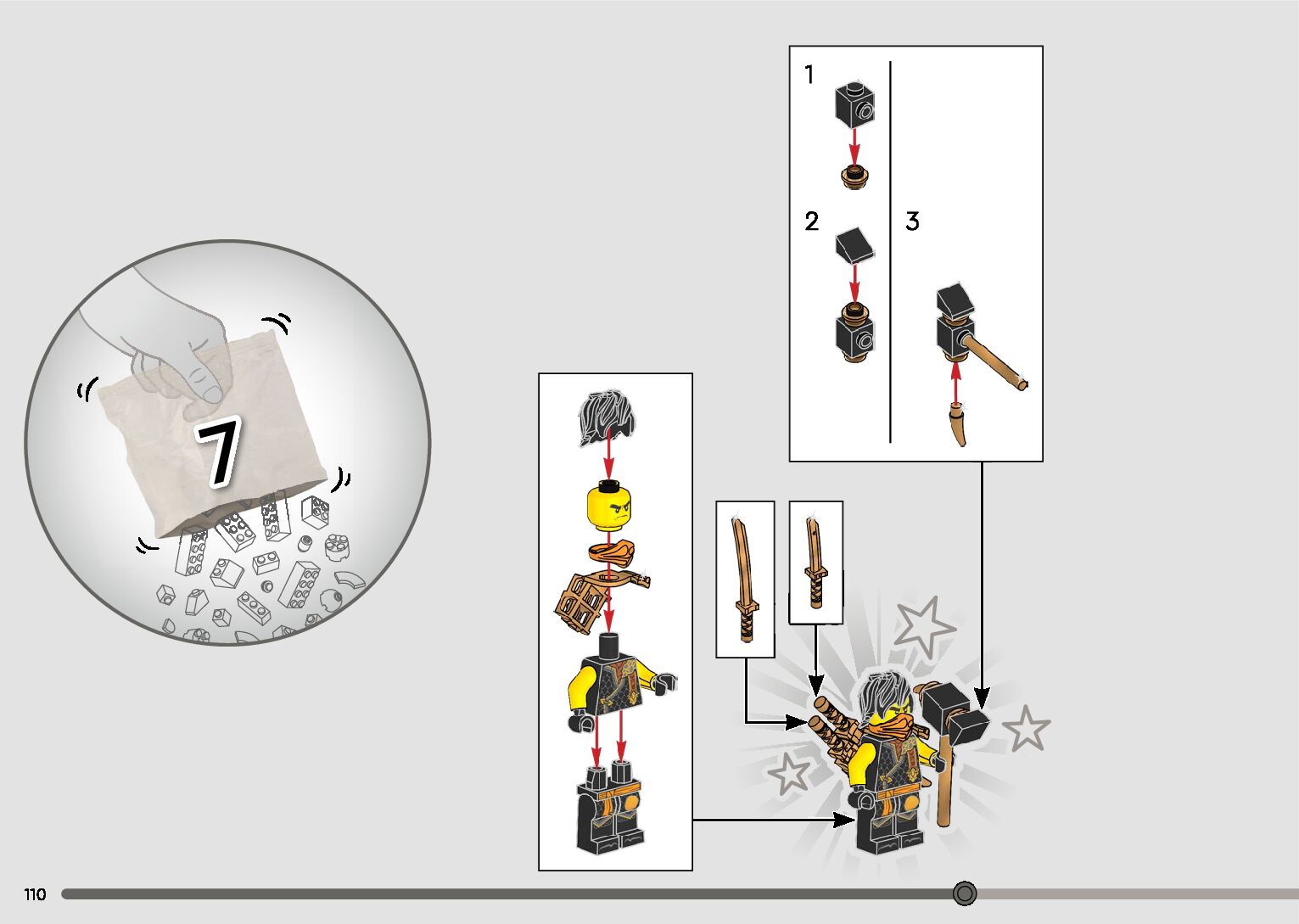 7

1

2

3

110