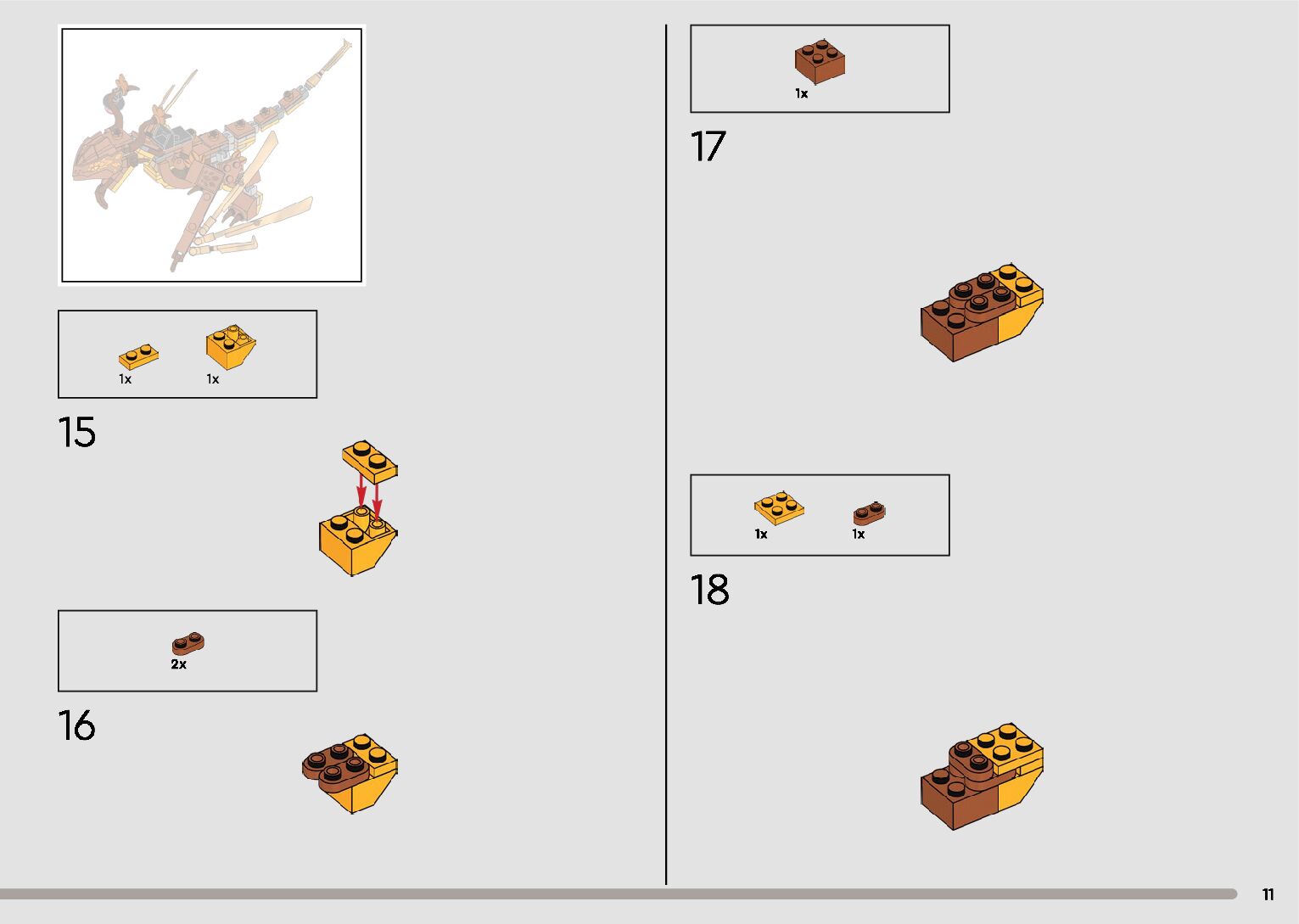 1x 1x

15

2x

16

1x

17

1x 1x

18

11