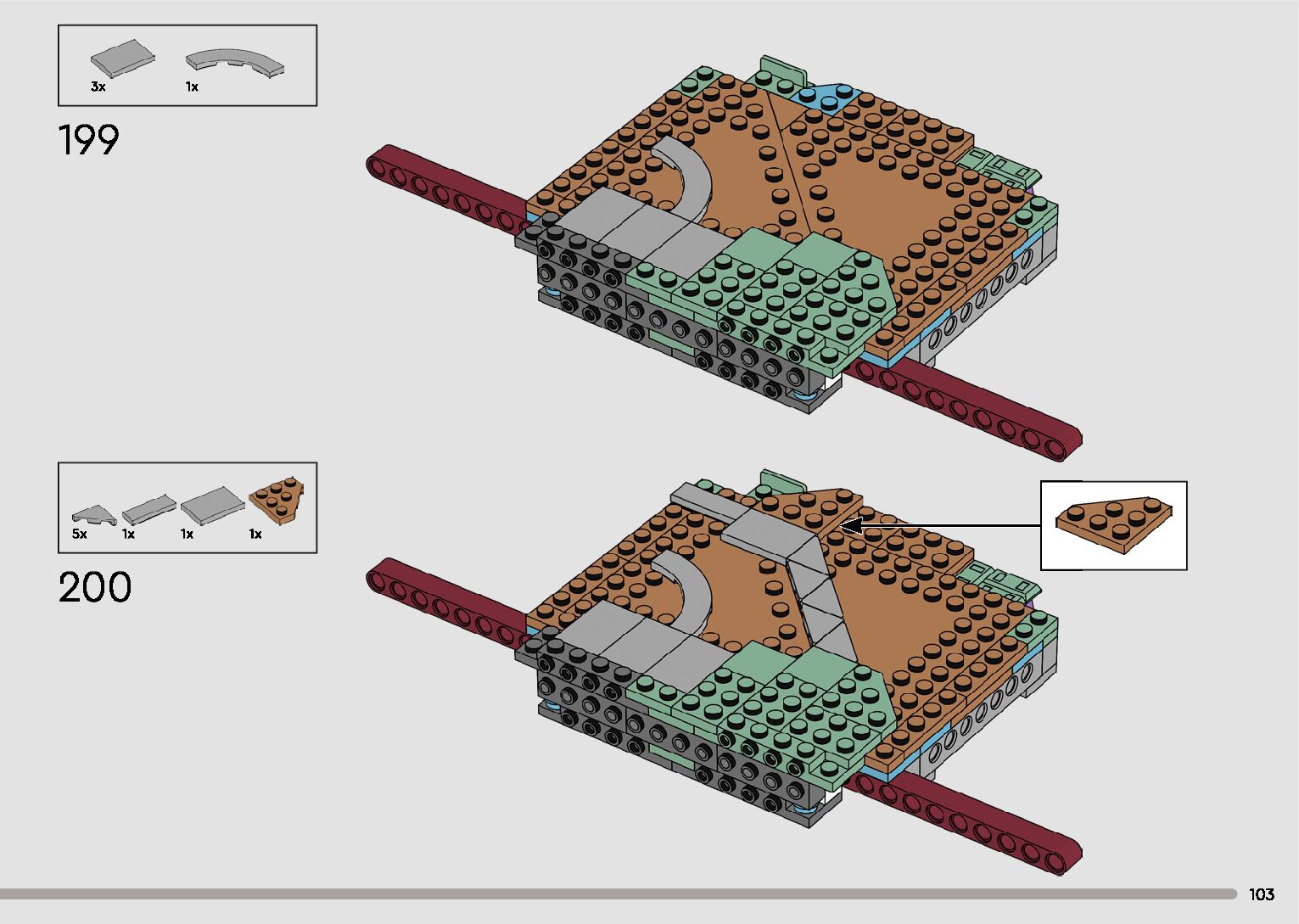 3x
1x

199

5x
1x
1x
1x

200

103