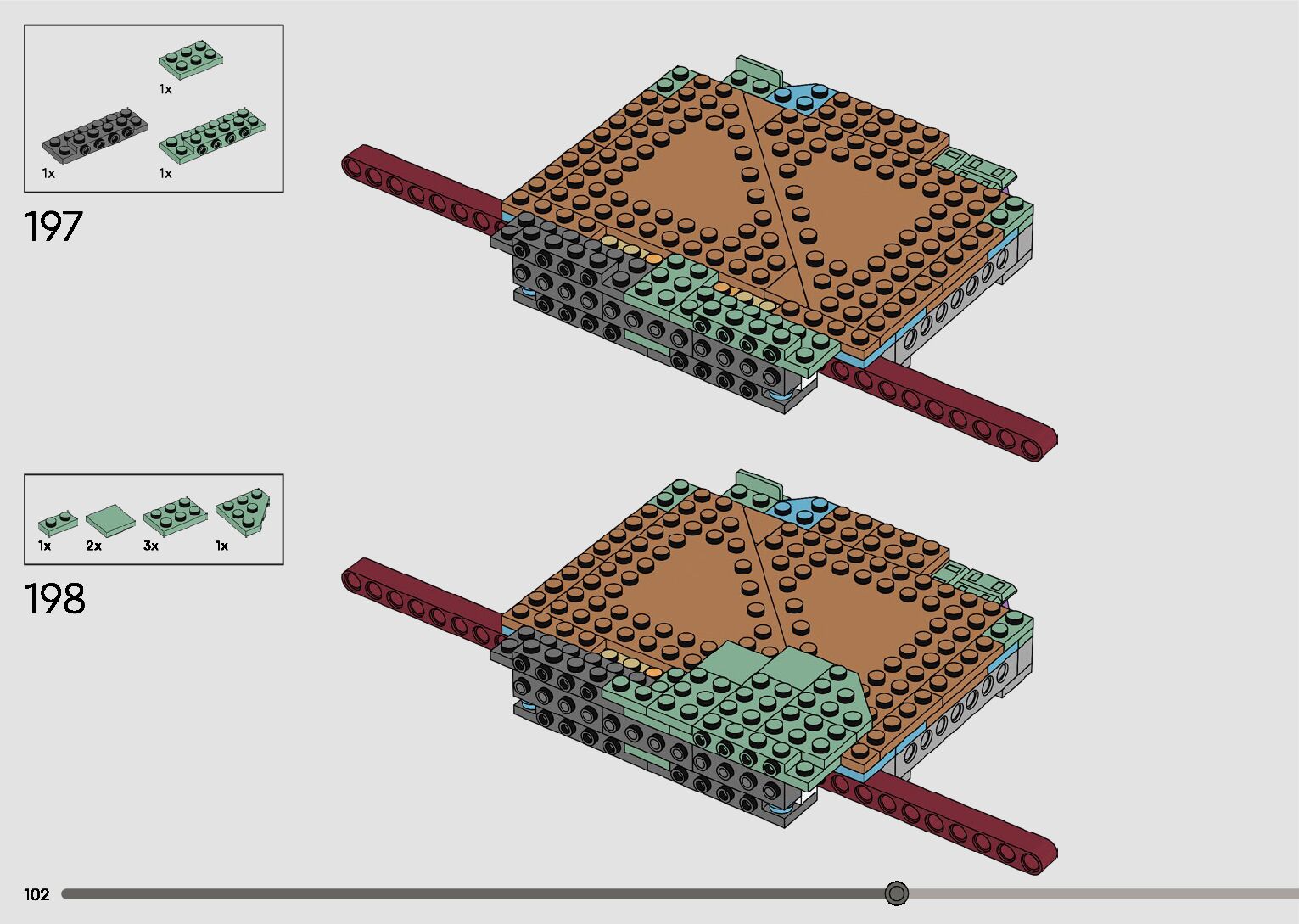 1x

1x

1x

197

1x

2x

3x

1x

198

102