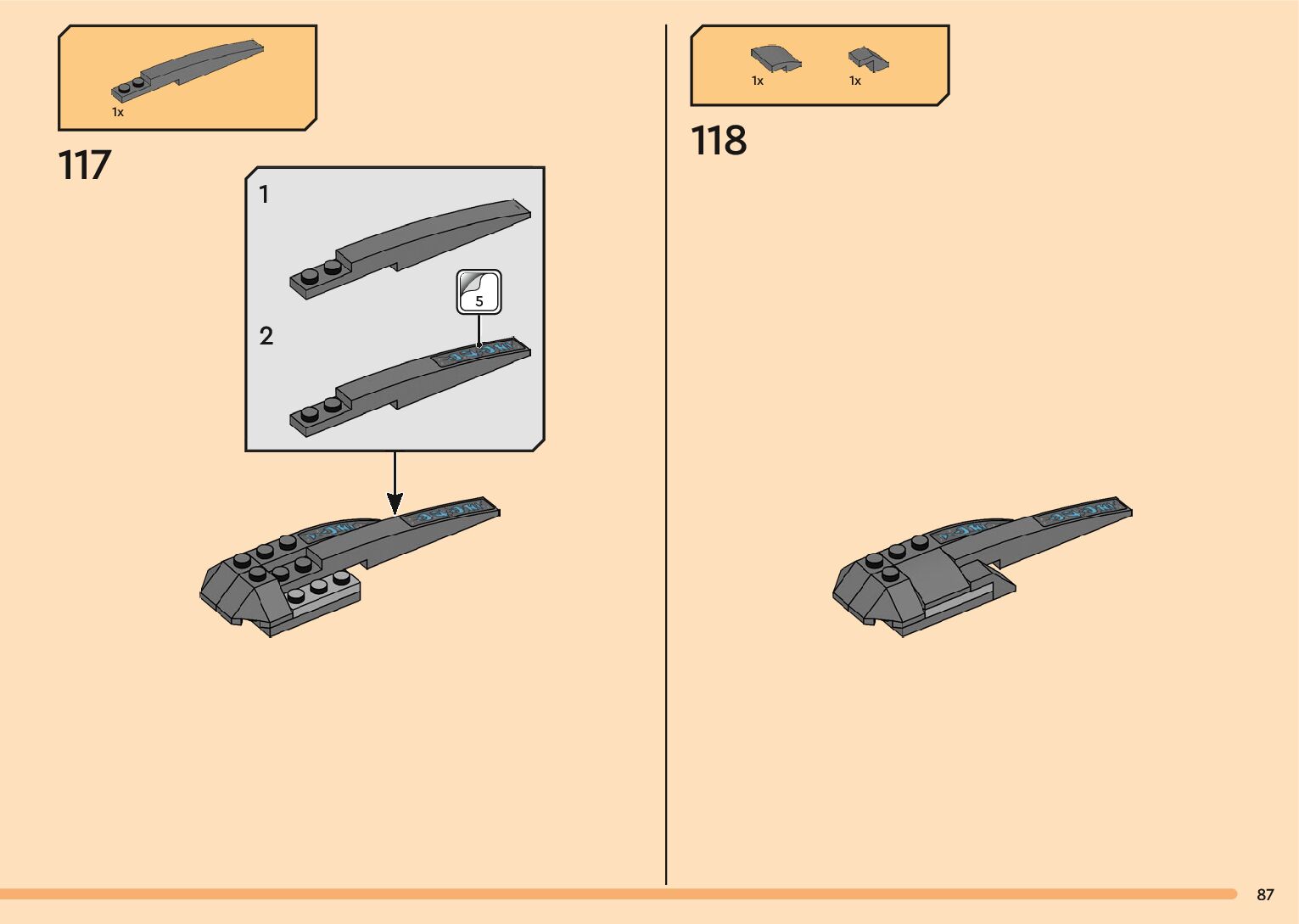 1x

117

1

5

2

1x

1x

118

87